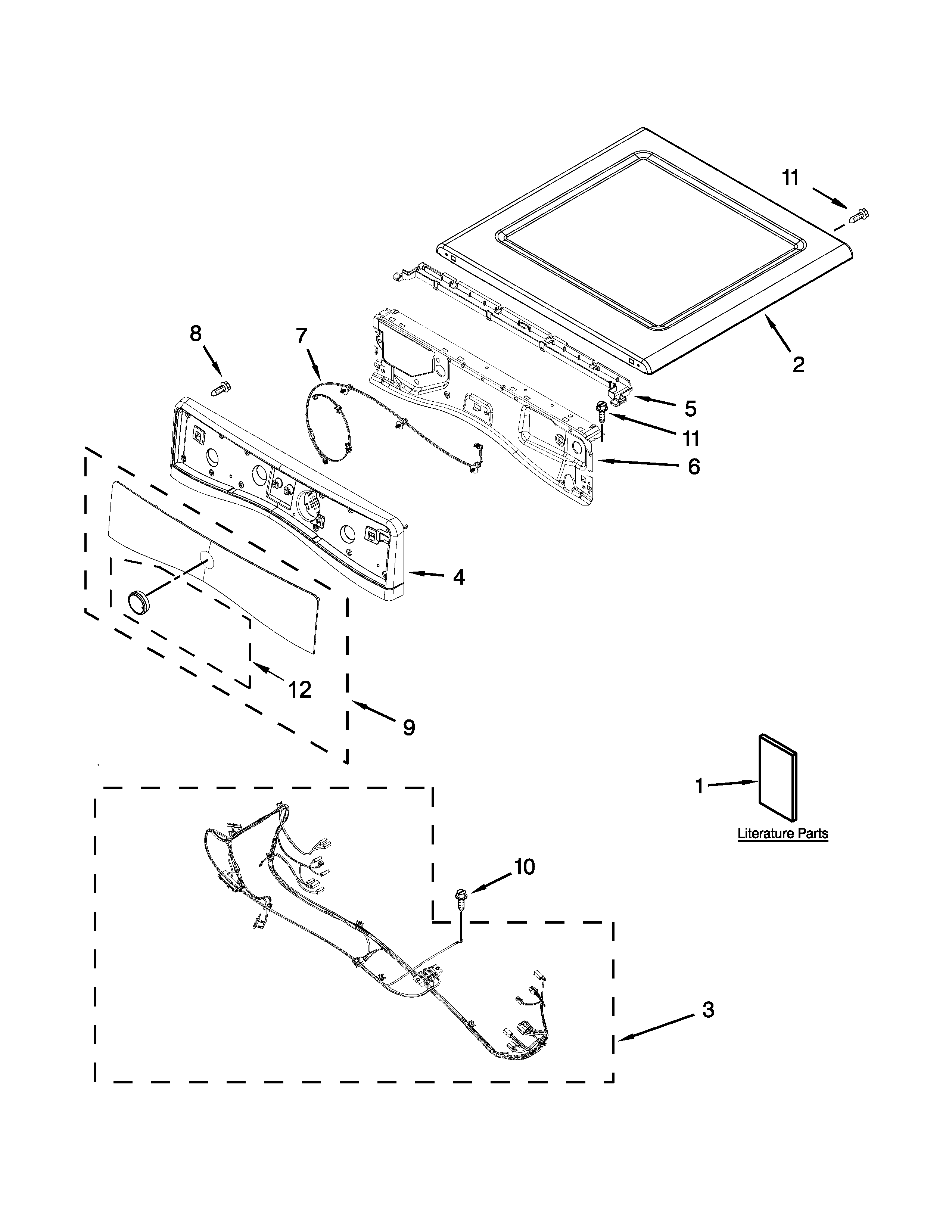 11

8

7

2

5

11

6

4

12

9

1

Literature Parts

10

3