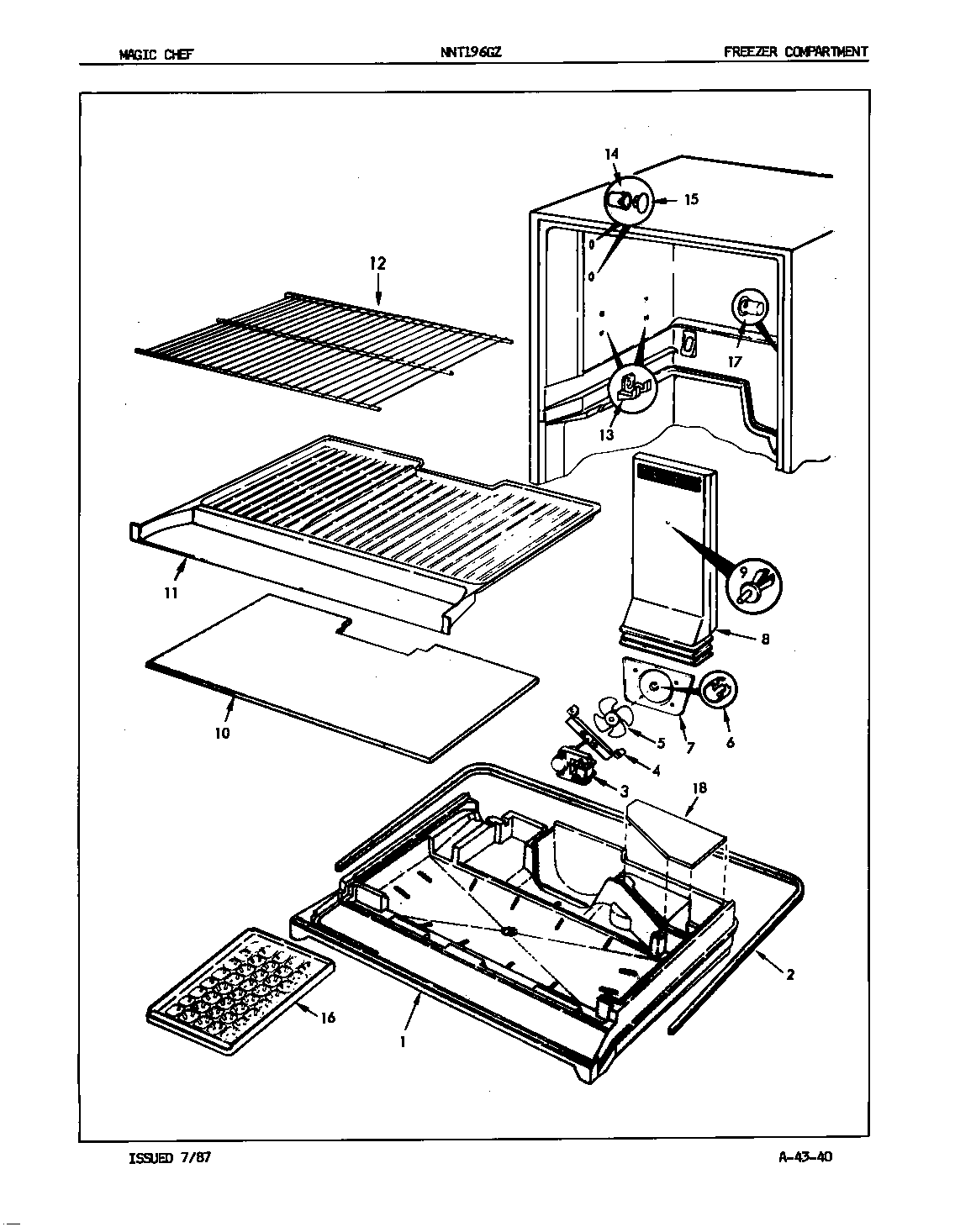 MAGIC CHEF NNT196GZ FREEZER COMPARTMENT

14
15
12
17
13
11
9
8
10
5
7
6
4
3
18
2
16
1

ISSUED 7/87 A-43-40