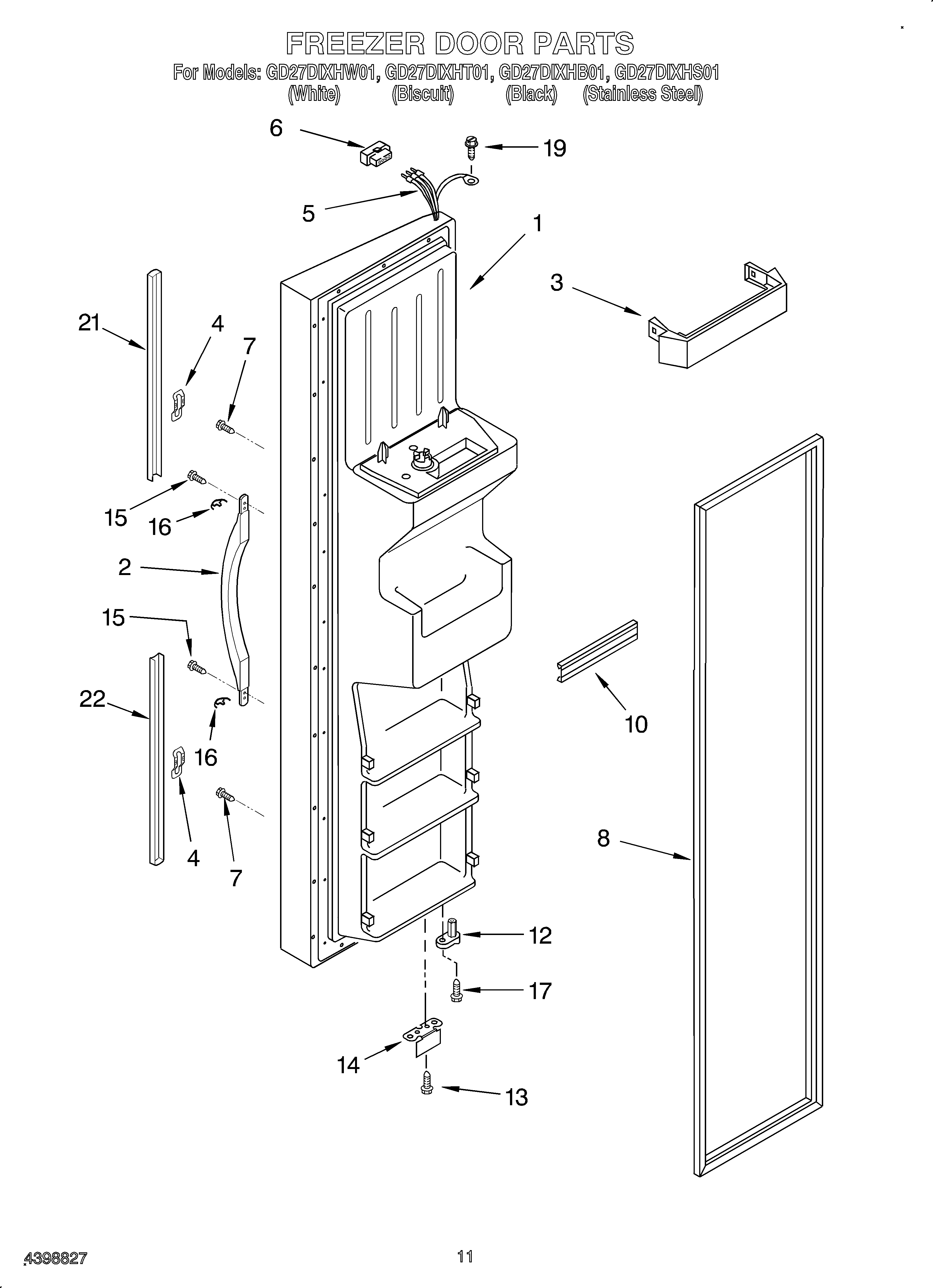 FREEZER DOOR PARTS

For Models: GD27DIXHW01, GD27DIXHT01, GD27DIXHB01, GD27DIXHS01
(White) (Biscuit) (Black) (Stainless Steel)

6
19
5
1
3
21
4
7
15
16
2
15
22
16
4
7
10
8
12
17
14
13

4398827

11