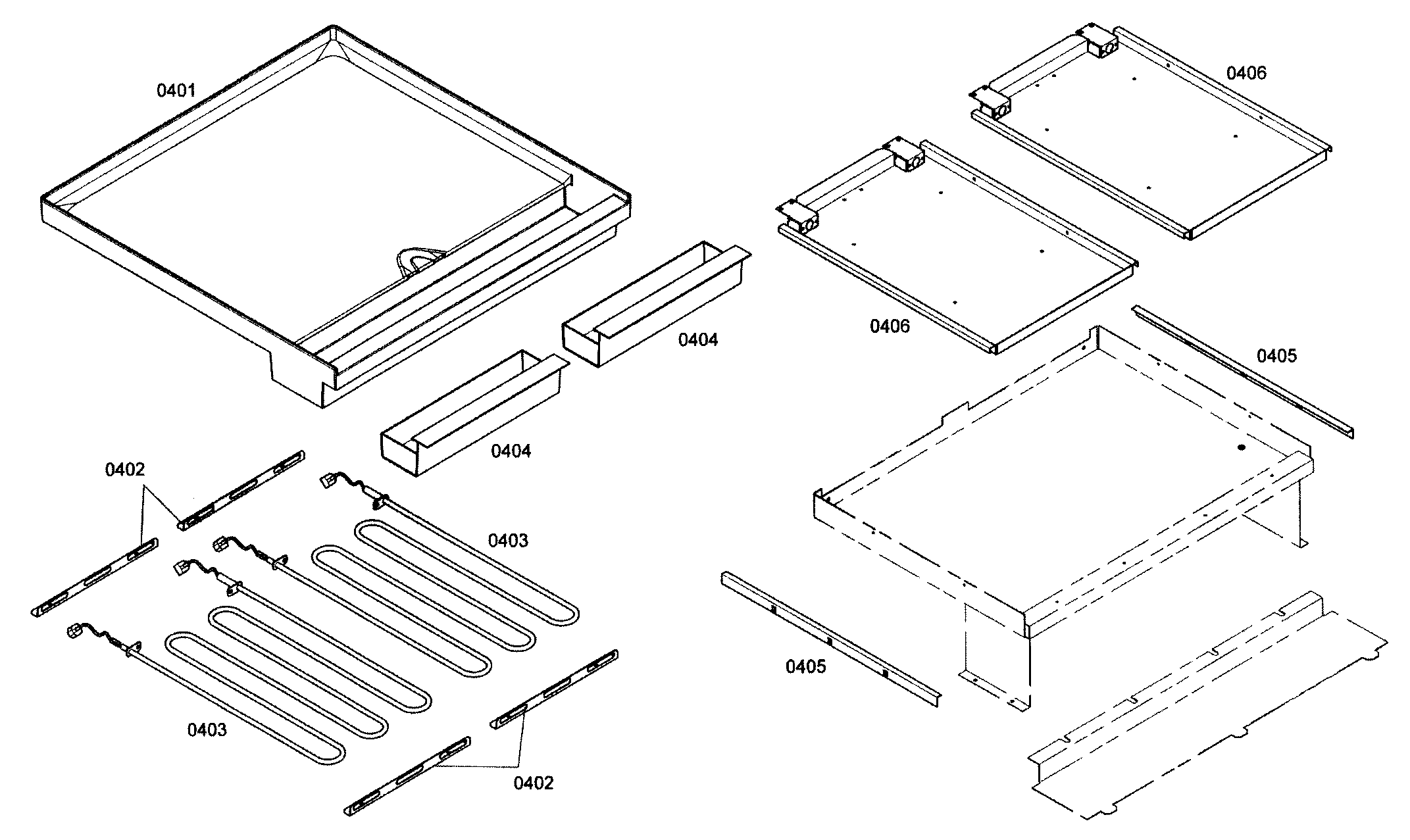 0401

0406

0406

0404

0405

0404

0402

0403

0405

0403

0402