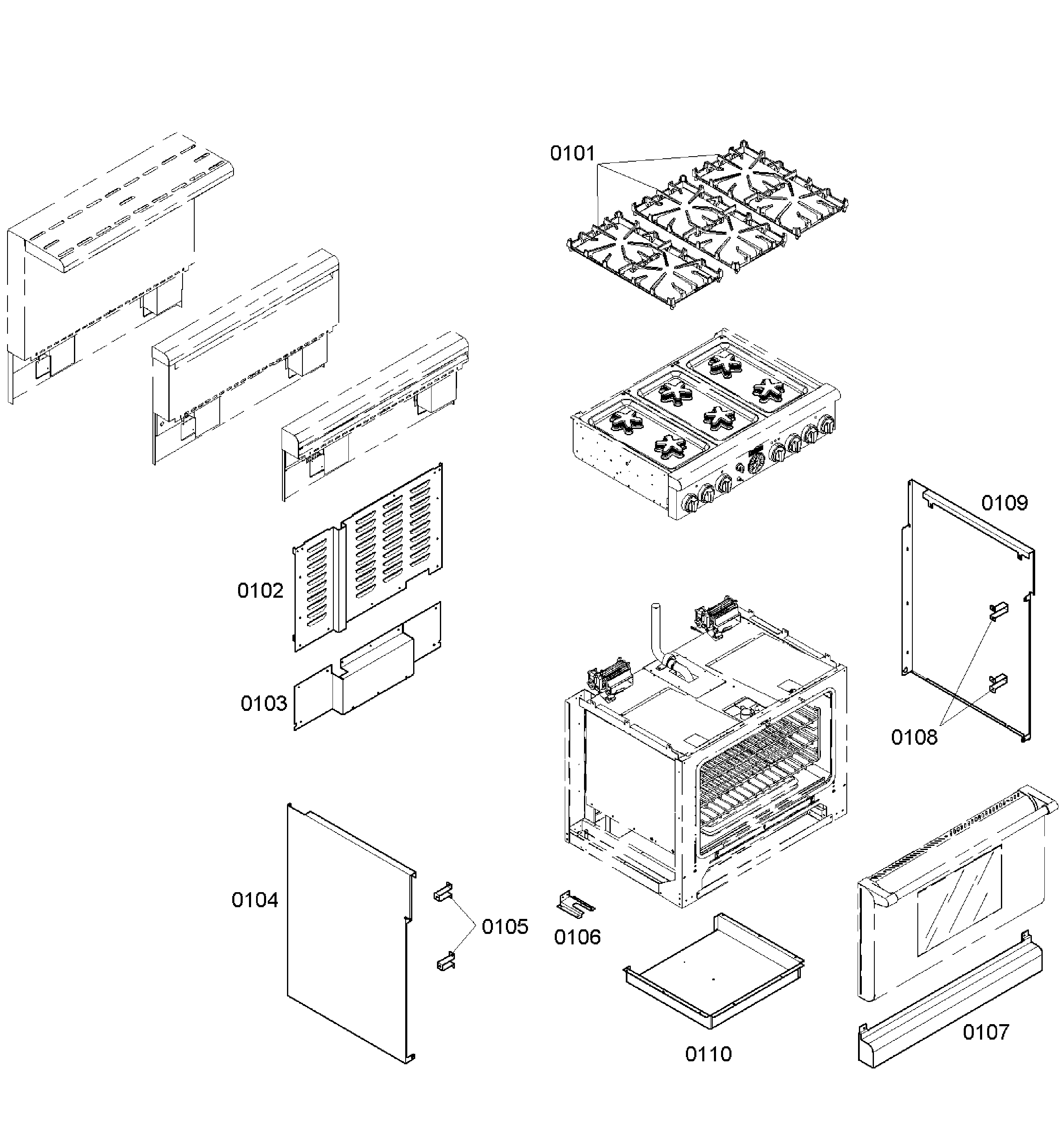 0101

0109

0102

0103

0108

0104

0105

0106

0110

0107