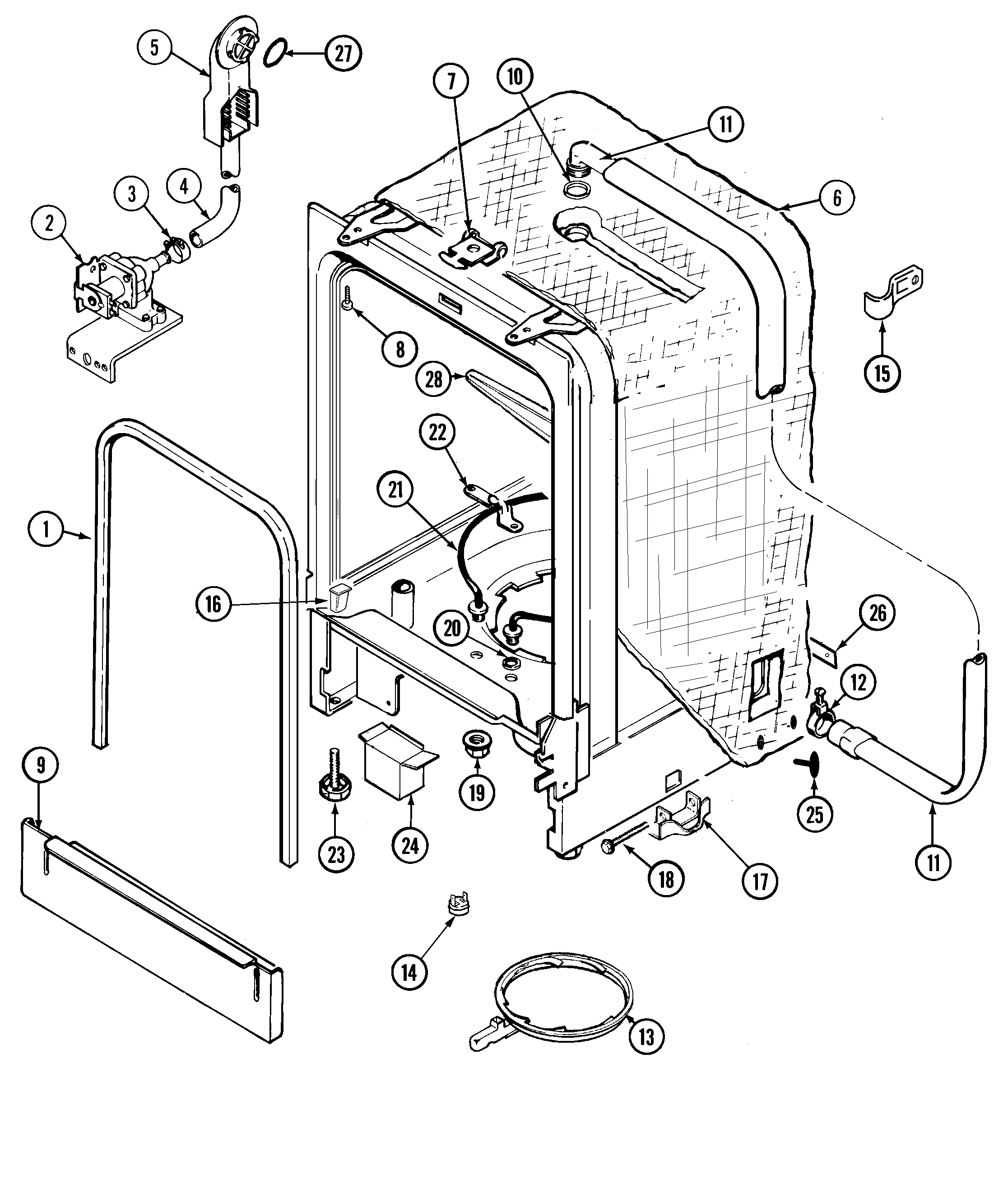 5
27
7
10
11
6
3
4
2
8
15
28
22
21
1
16
20
26
12
9
23
24
19
25
11
18
17
14
13