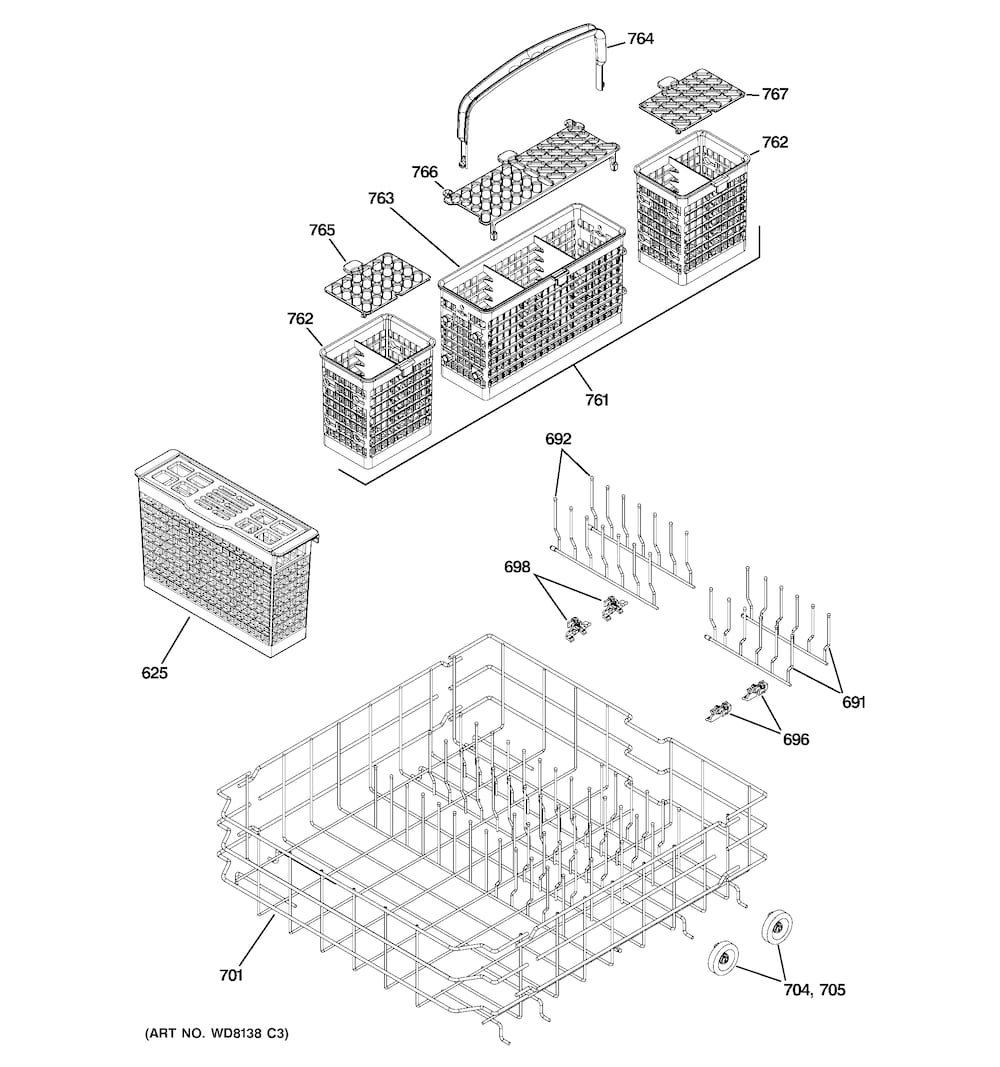 764
767
762
766
763
765
762
761
692
698
625
691
696
701
704, 705
(ART NO. WD8138 C3)