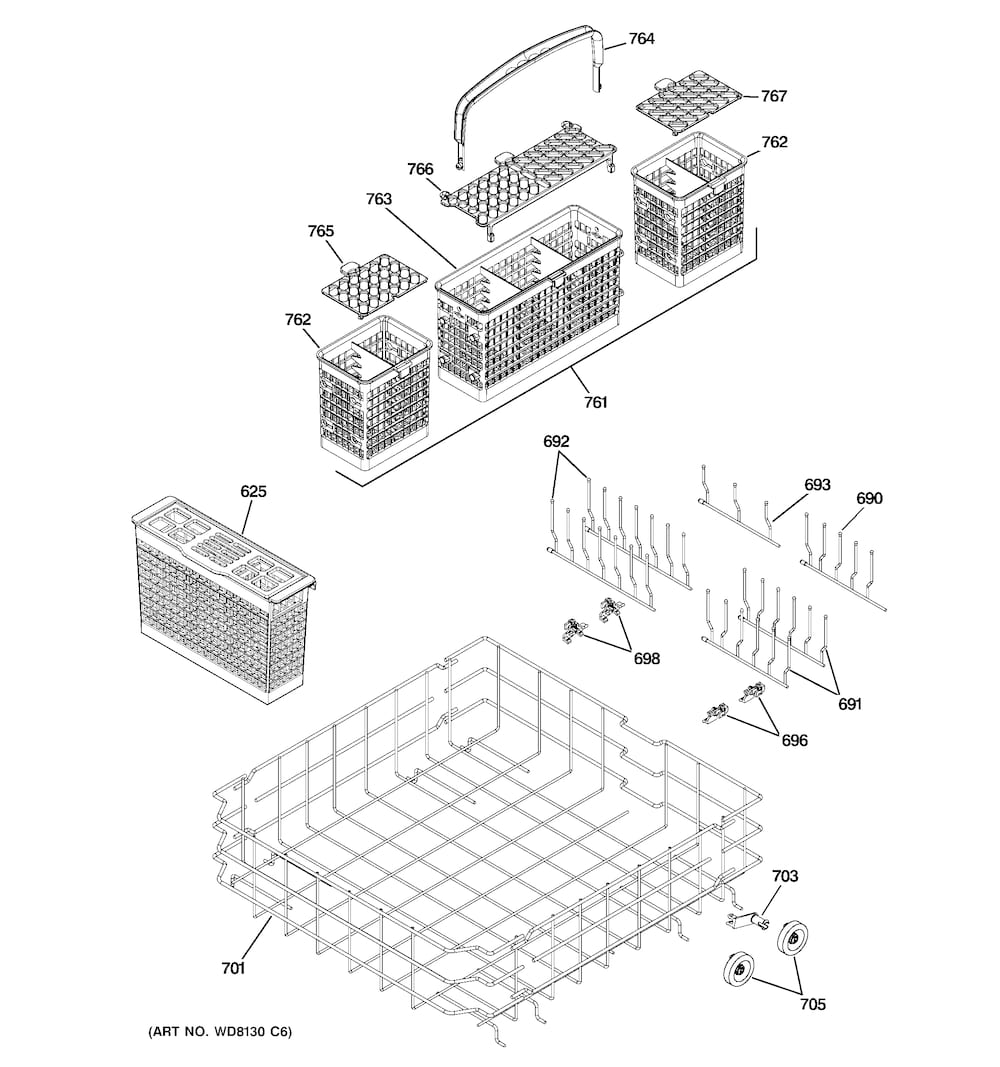 764
767
762
766
763
765
762
761
692
693
690
625
698
691
696
703
701
705
(ART NO. WD8130 C6)