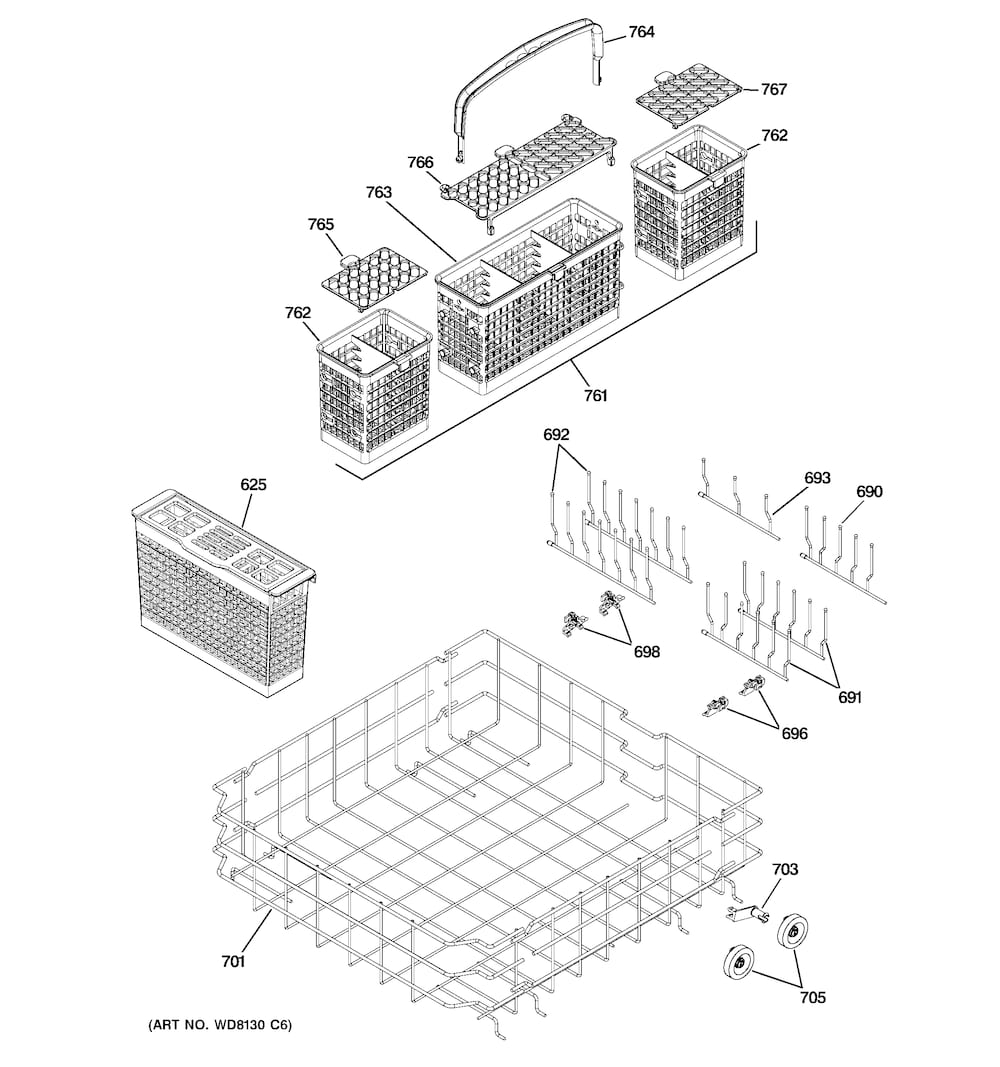 764
767
762
766
763
765
762
761
692
693
690
625
698
691
696
703
701
705
(ART NO. WD8130 C6)