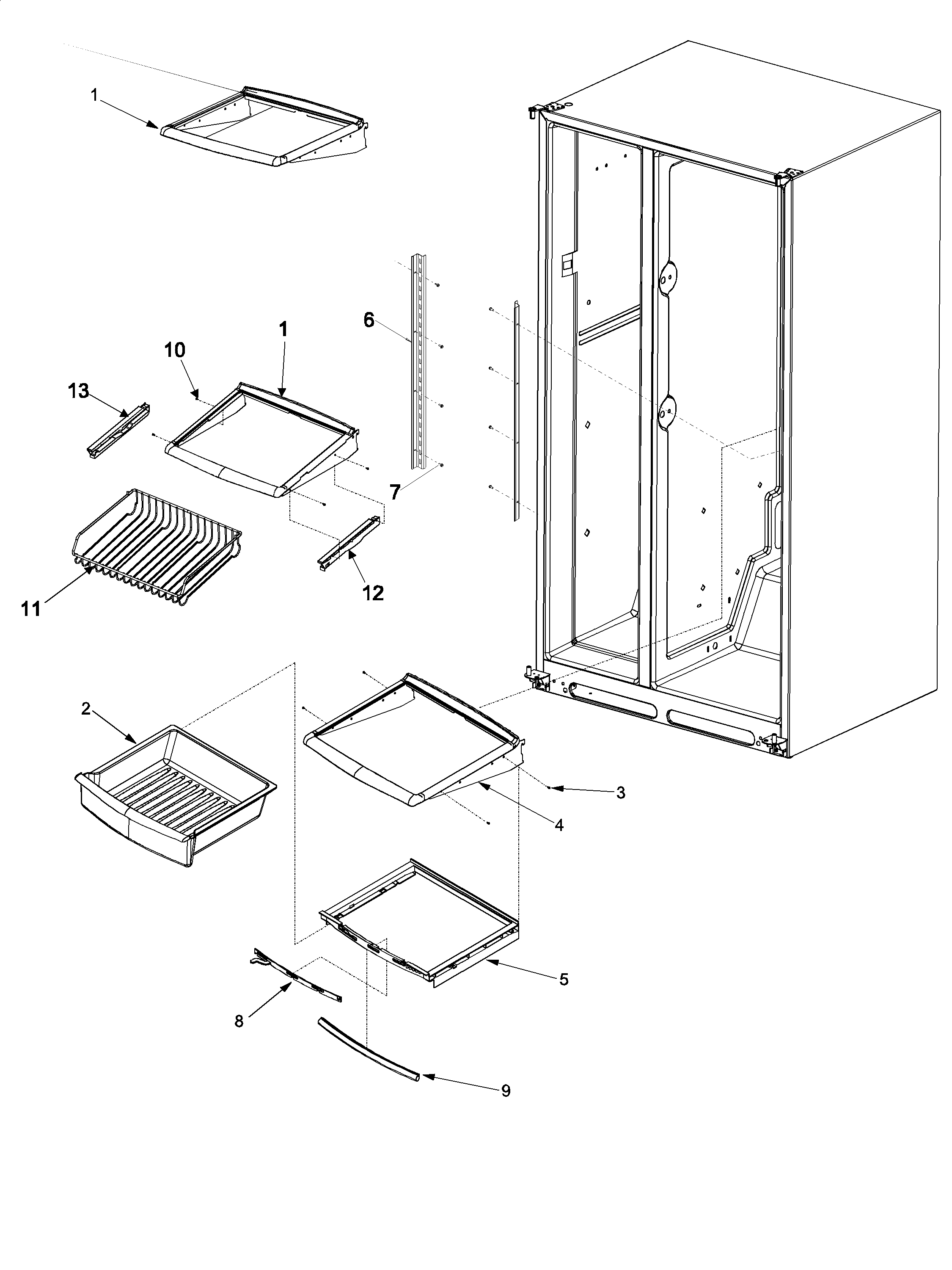 1

6

1

10

13

7

12

11

2

3

4

5

8

9