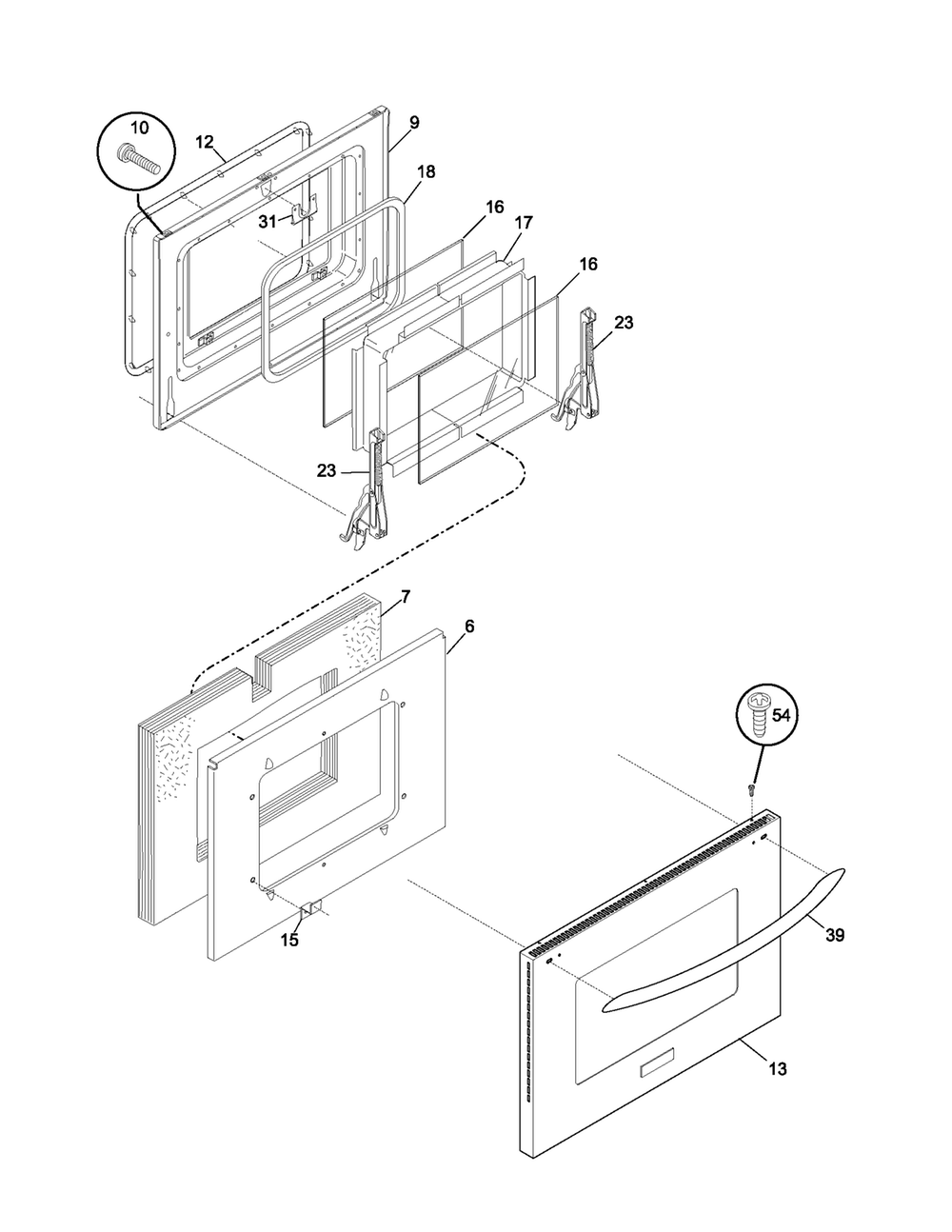 10
12
9
18
31
16
17
16
23
23
7
6
54
15
39
13