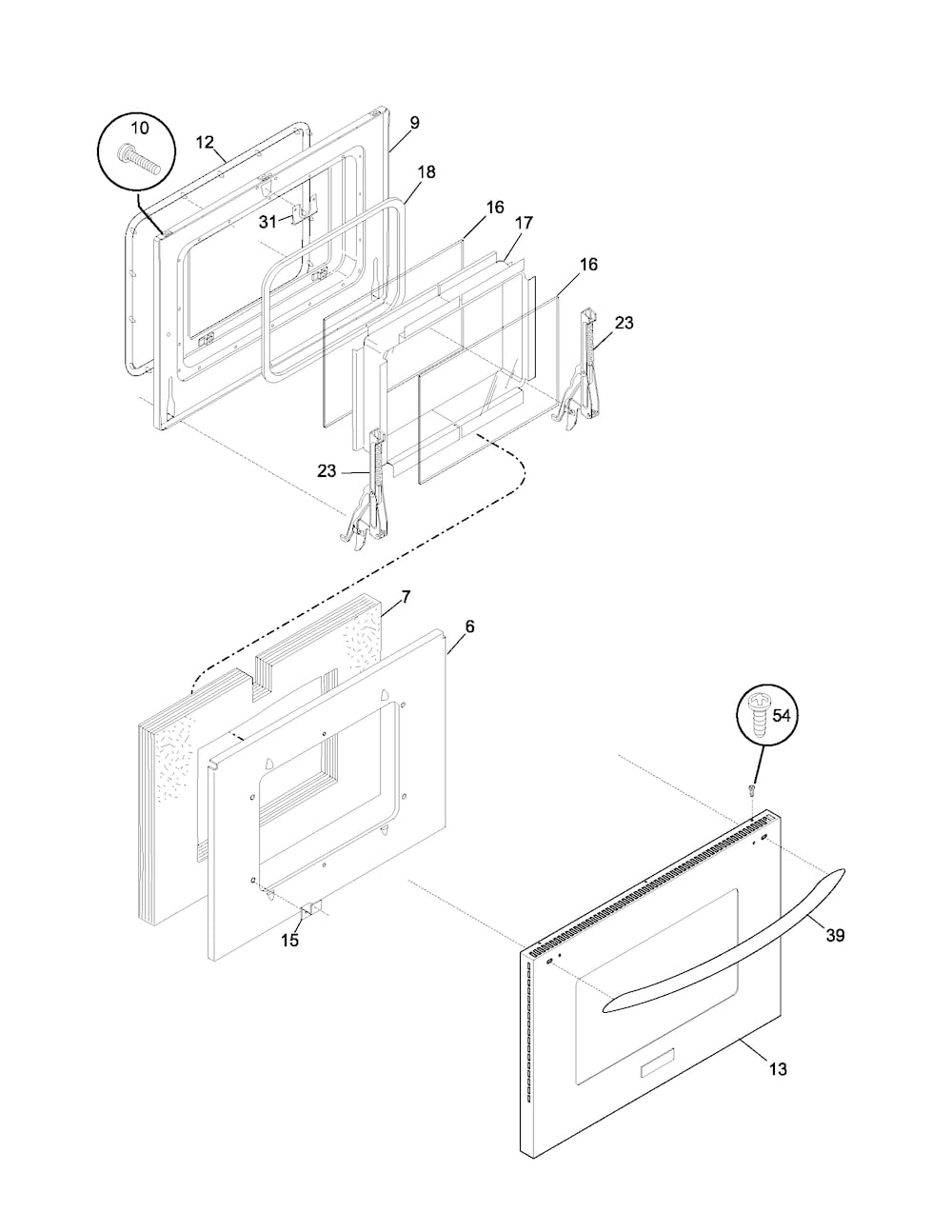 10
12
9
18
31
16
17
16
23
23
7
6
54
15
39
13