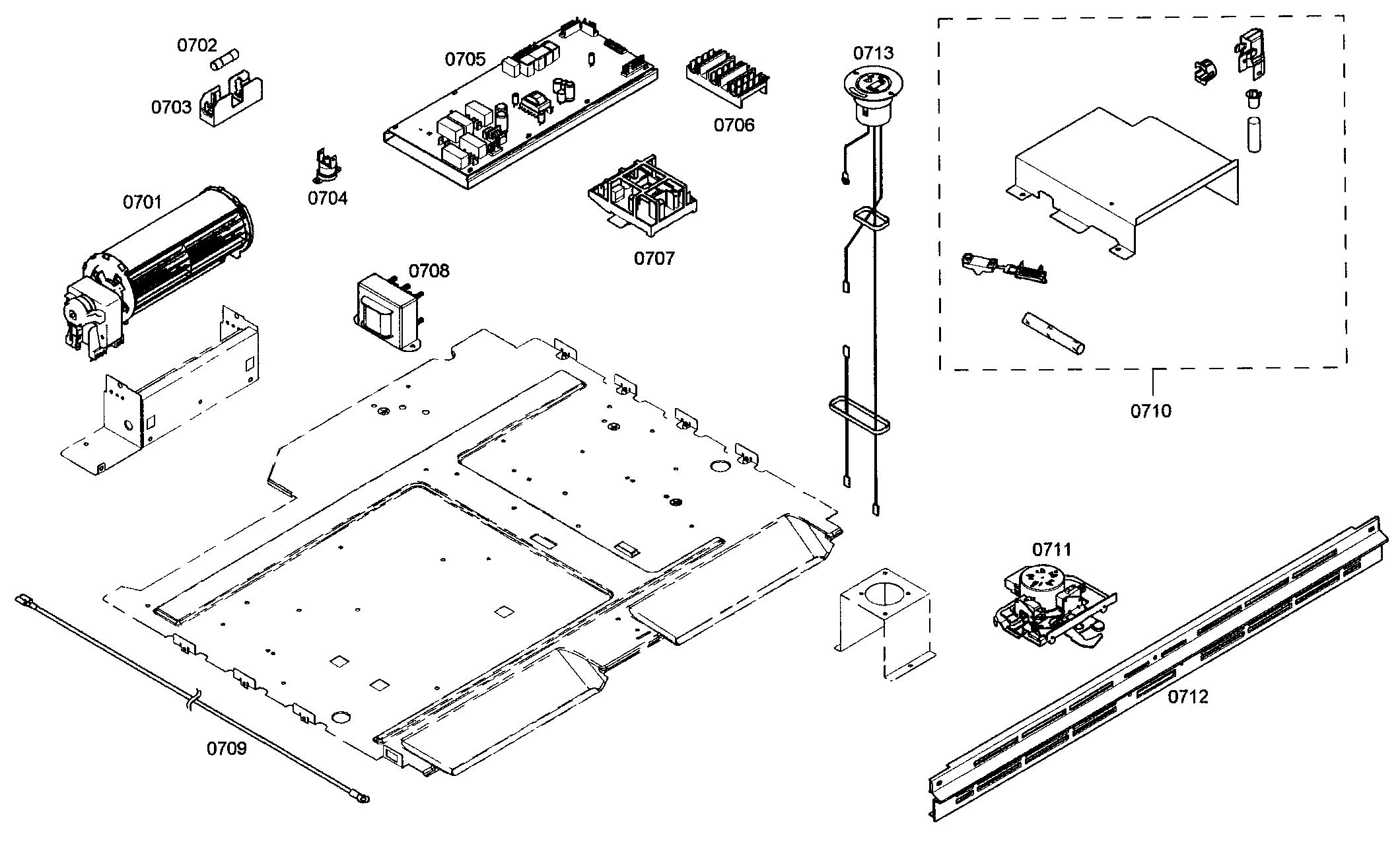 0702
0703
0705
0706
0713
0704
0701
0707
0708
0710
0711
0712
0709