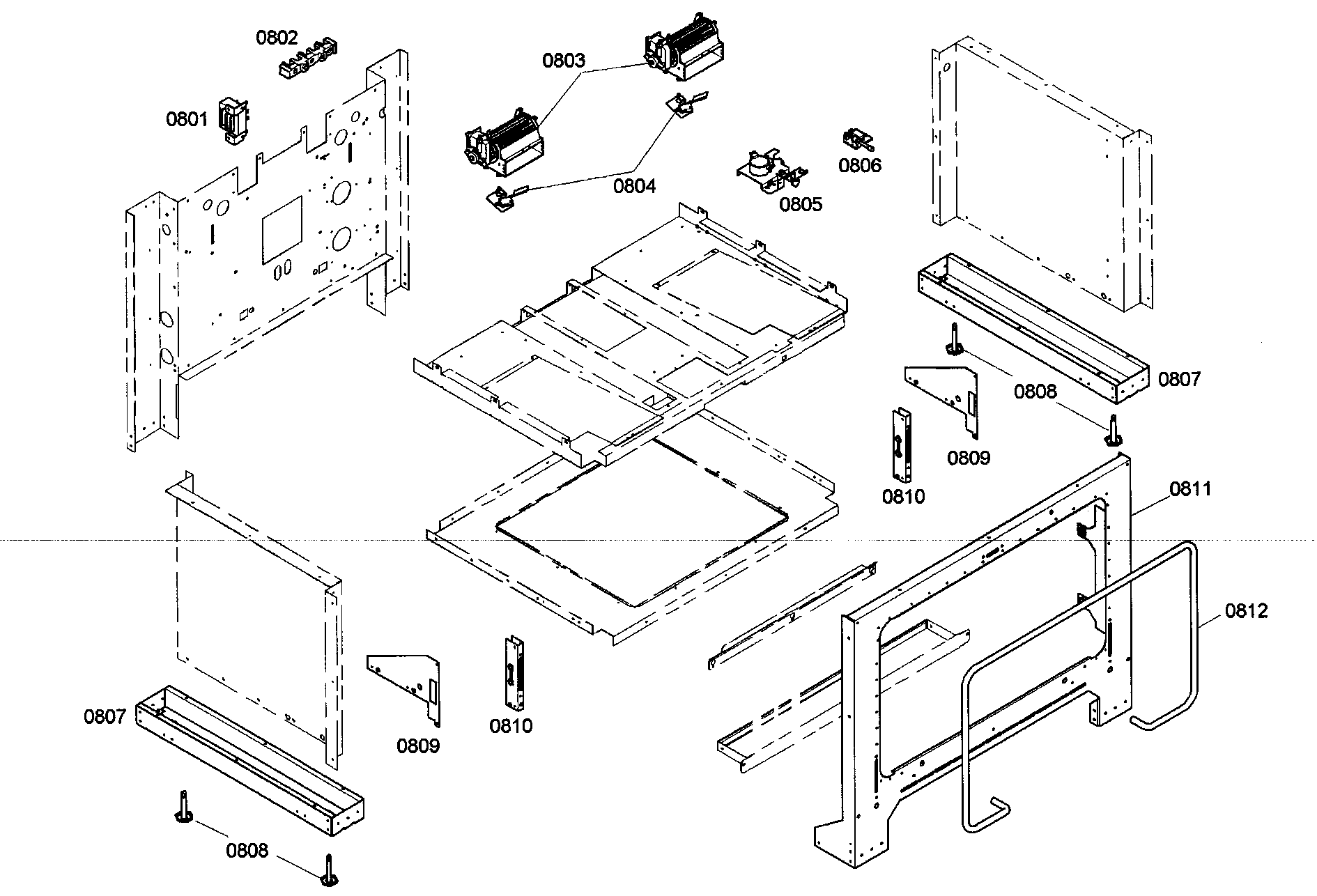 0802
0803
0801
0804
0806
0805
0807
0808
0809
0810
0811
0812
0807
0809
0810
0808