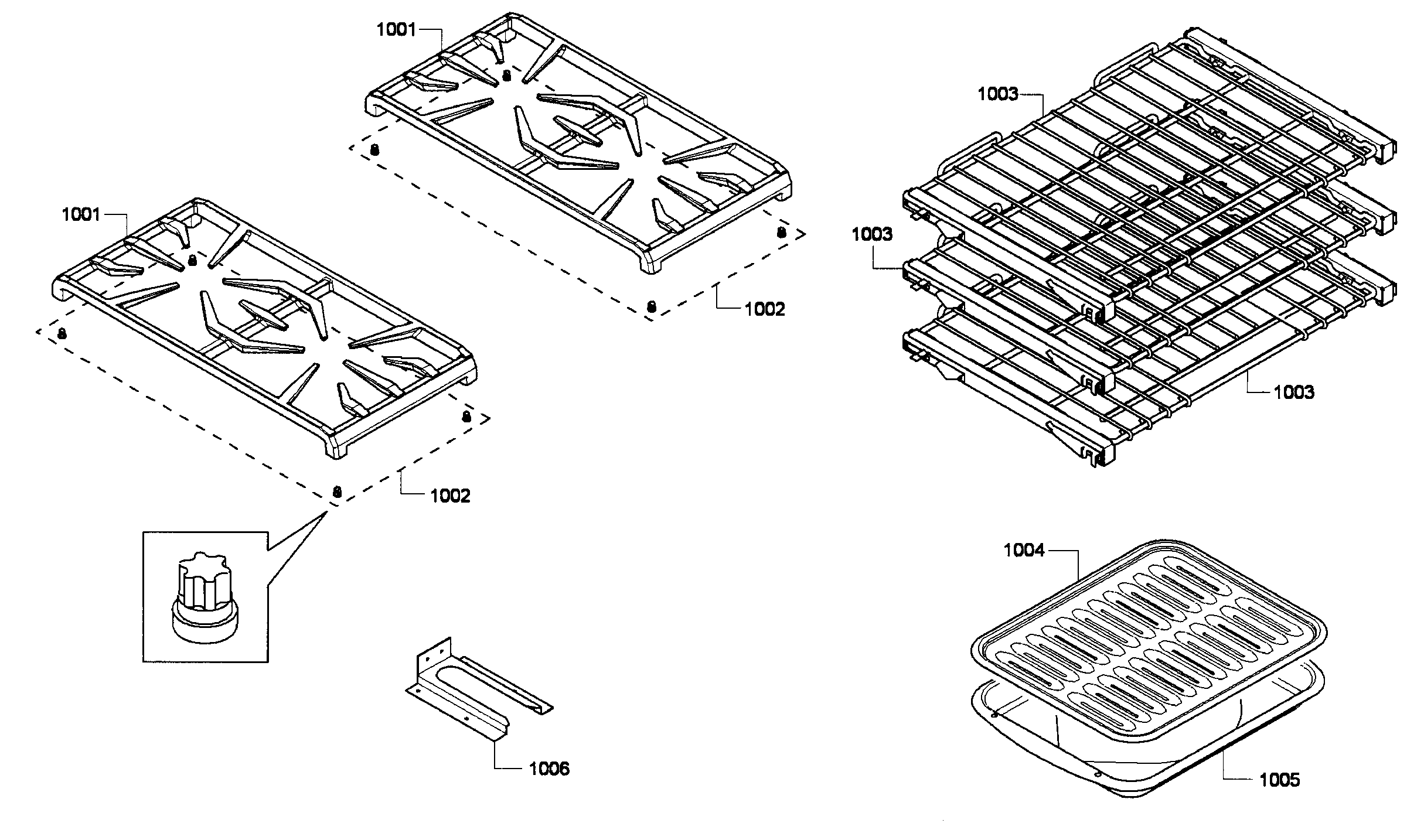 1001

1003

1001

1003

1002

1003

1002

1004

1006

1005