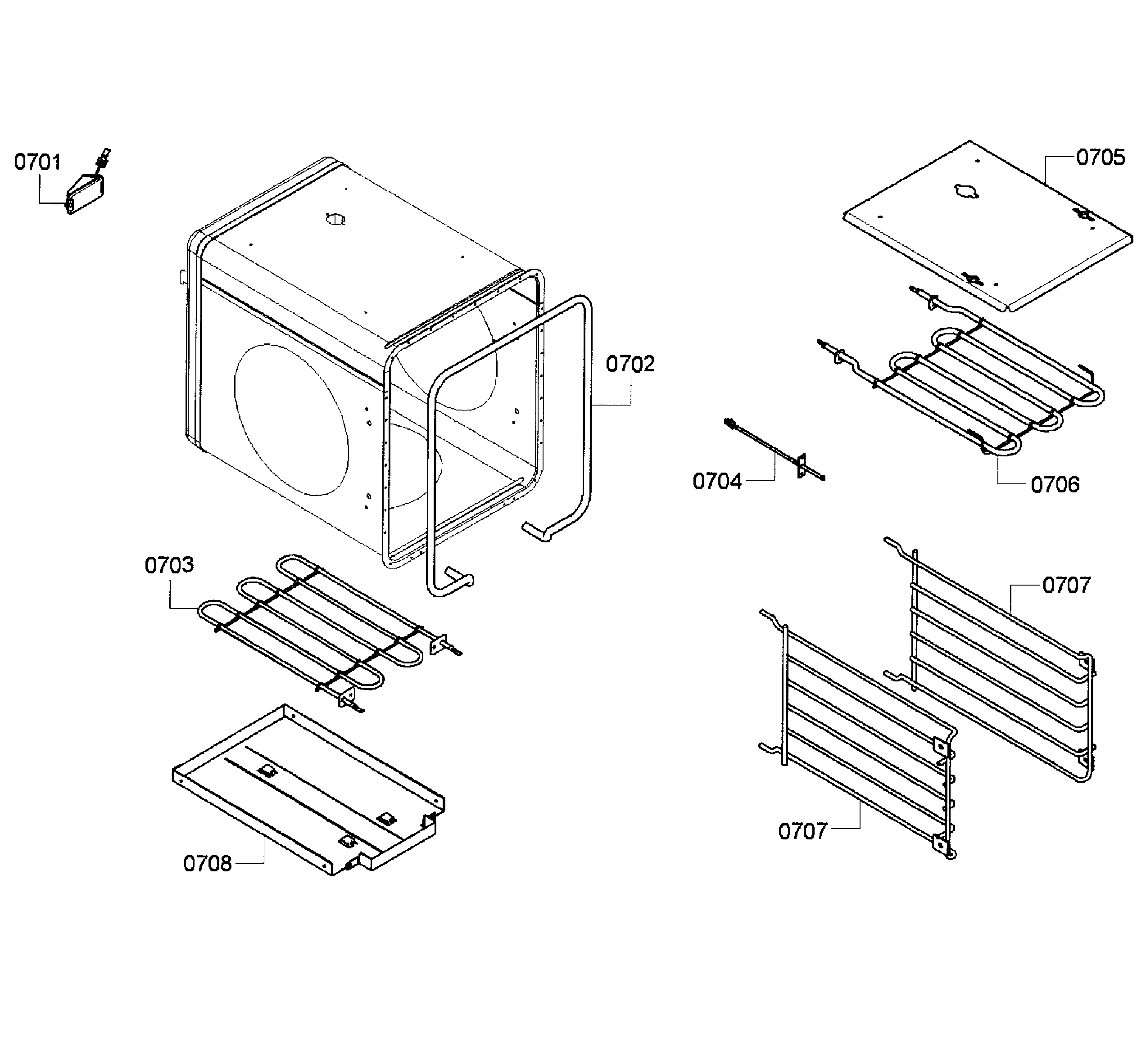 0701
0705
0702
0704
0706
0703
0707
0707
0708