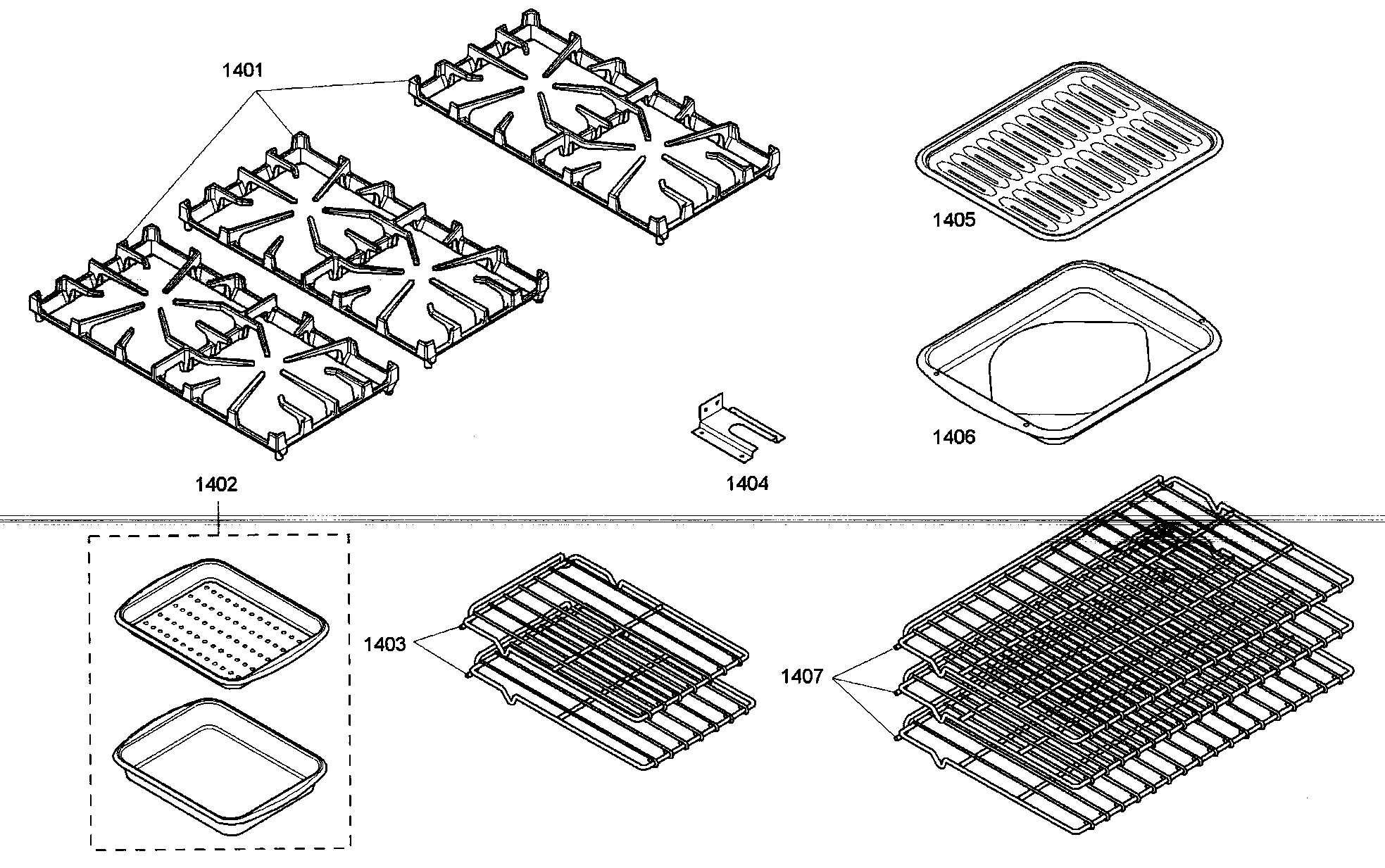 1401

1405

1406

1404

1402

1403

1407