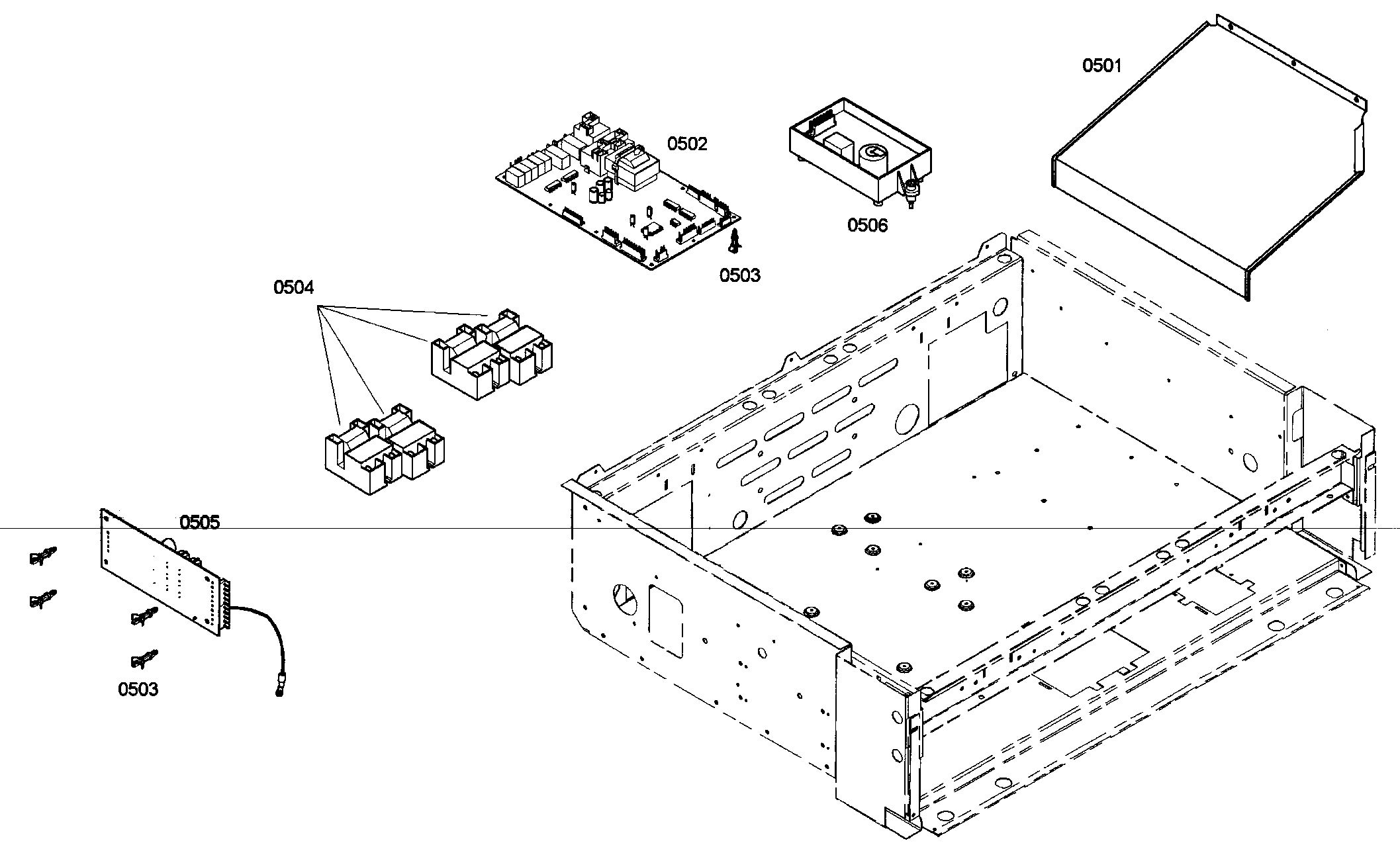 0501

0502

0506

0503

0504

0505

0503