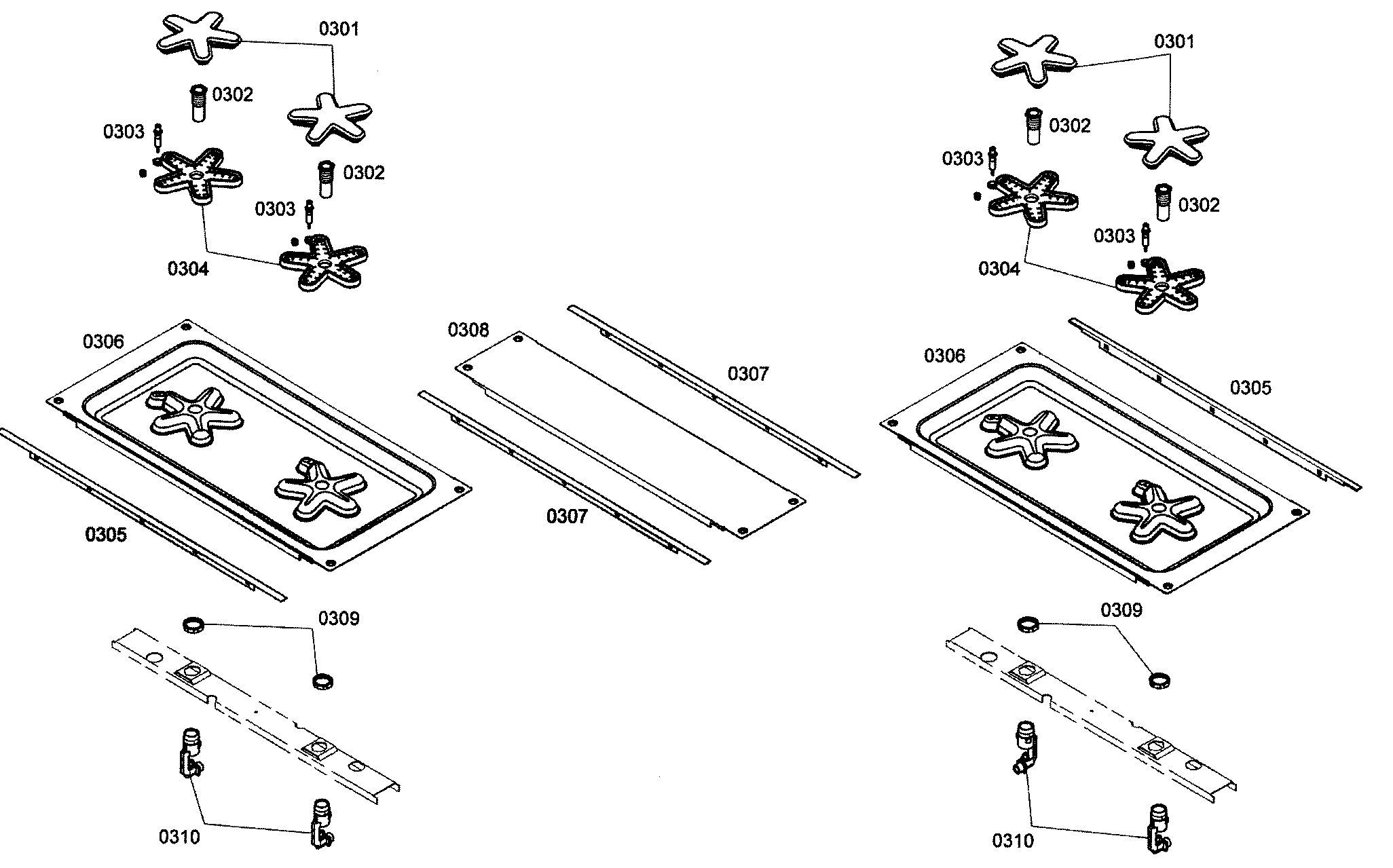 0301
0302
0303
0302
0303
0304
0306
0305
0309
0310
0308
0307
0307
0301
0302
0303
0302
0303
0304
0306
0305
0309
0310