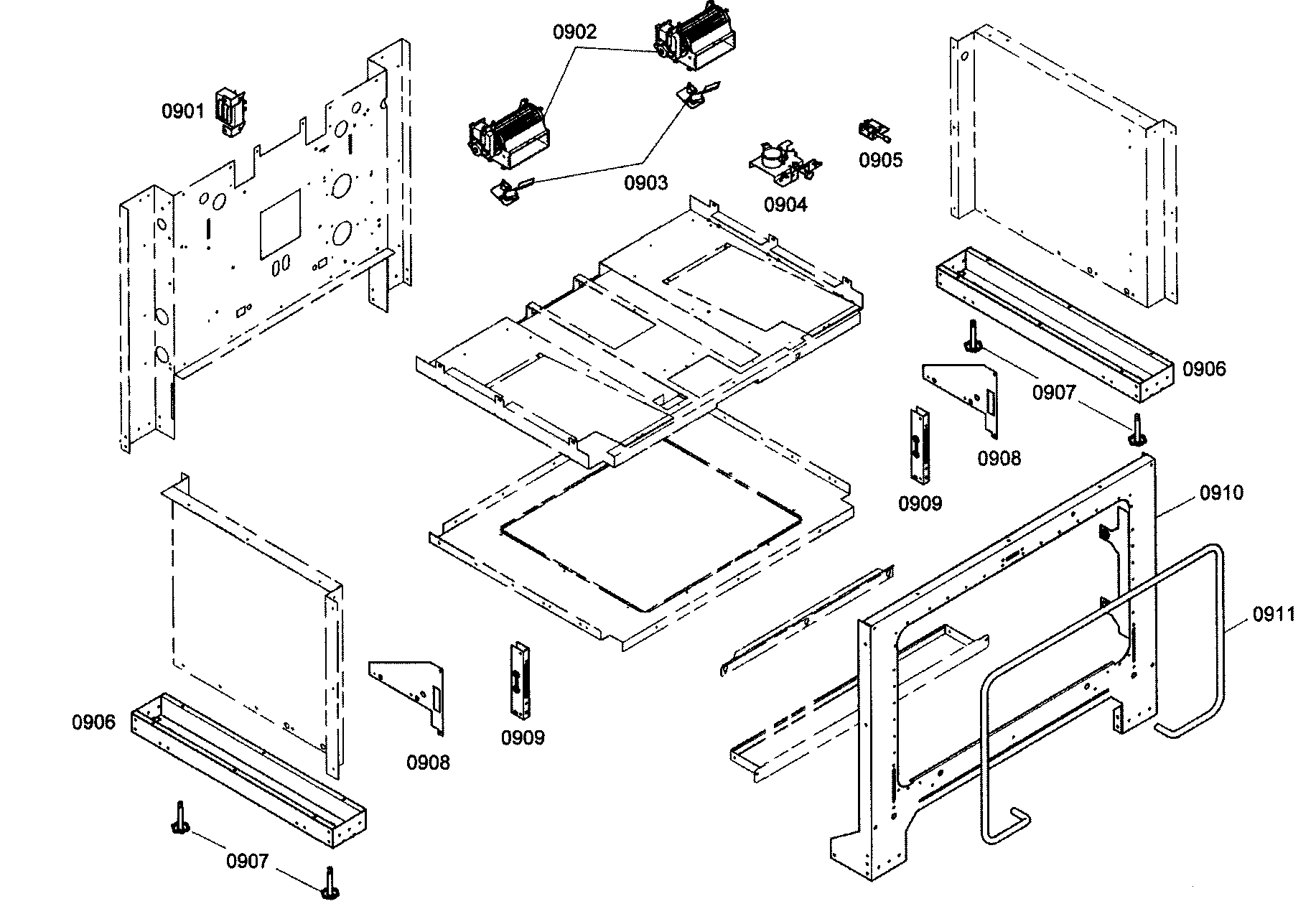 0902
0901
0903
0904
0905
0906
0907
0908
0909
0910
0911
0906
0908
0909
0907