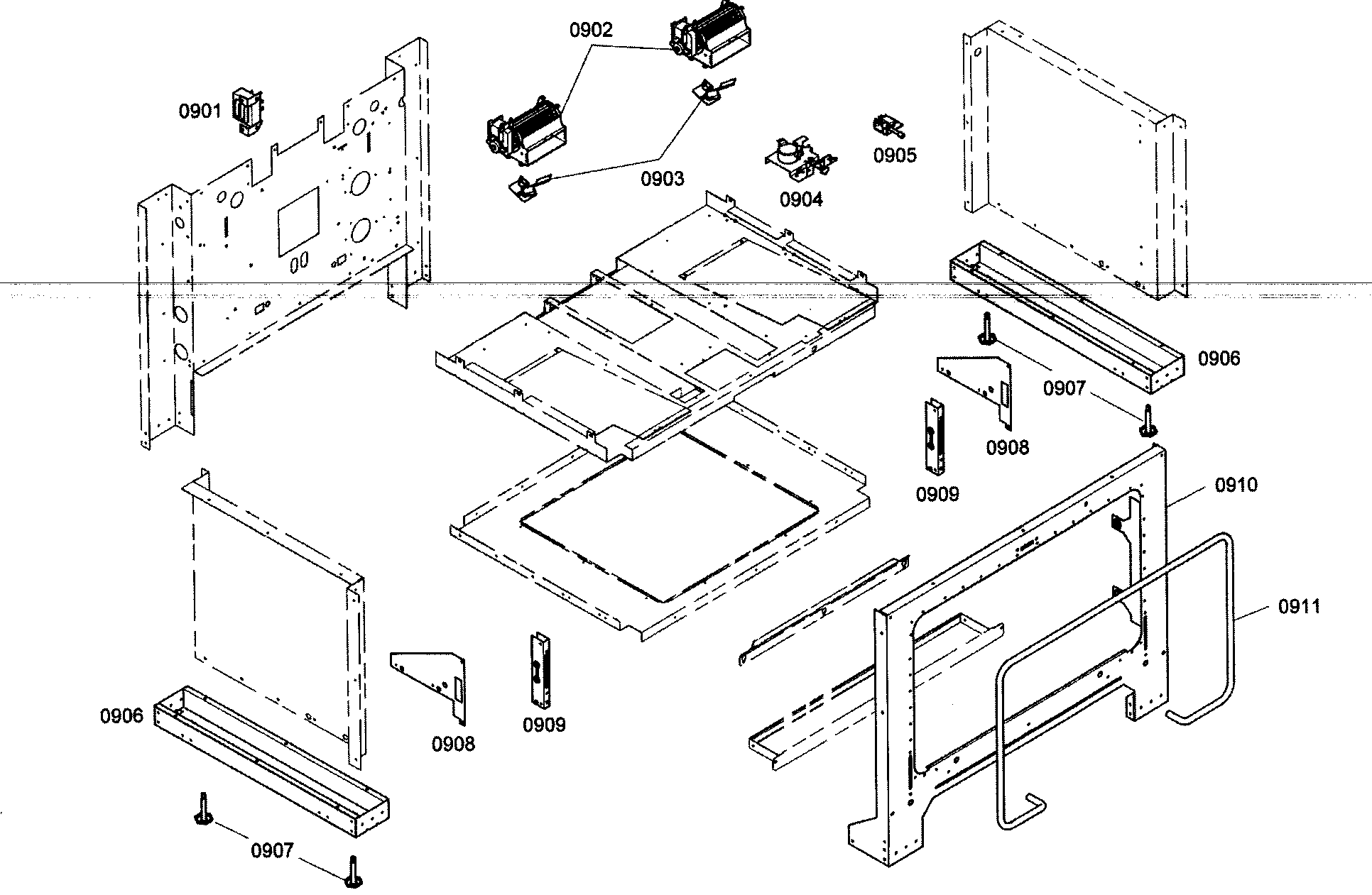 0902
0901
0903
0904
0905
0906
0907
0908
0909
0910
0911
0906
0908
0909
0907