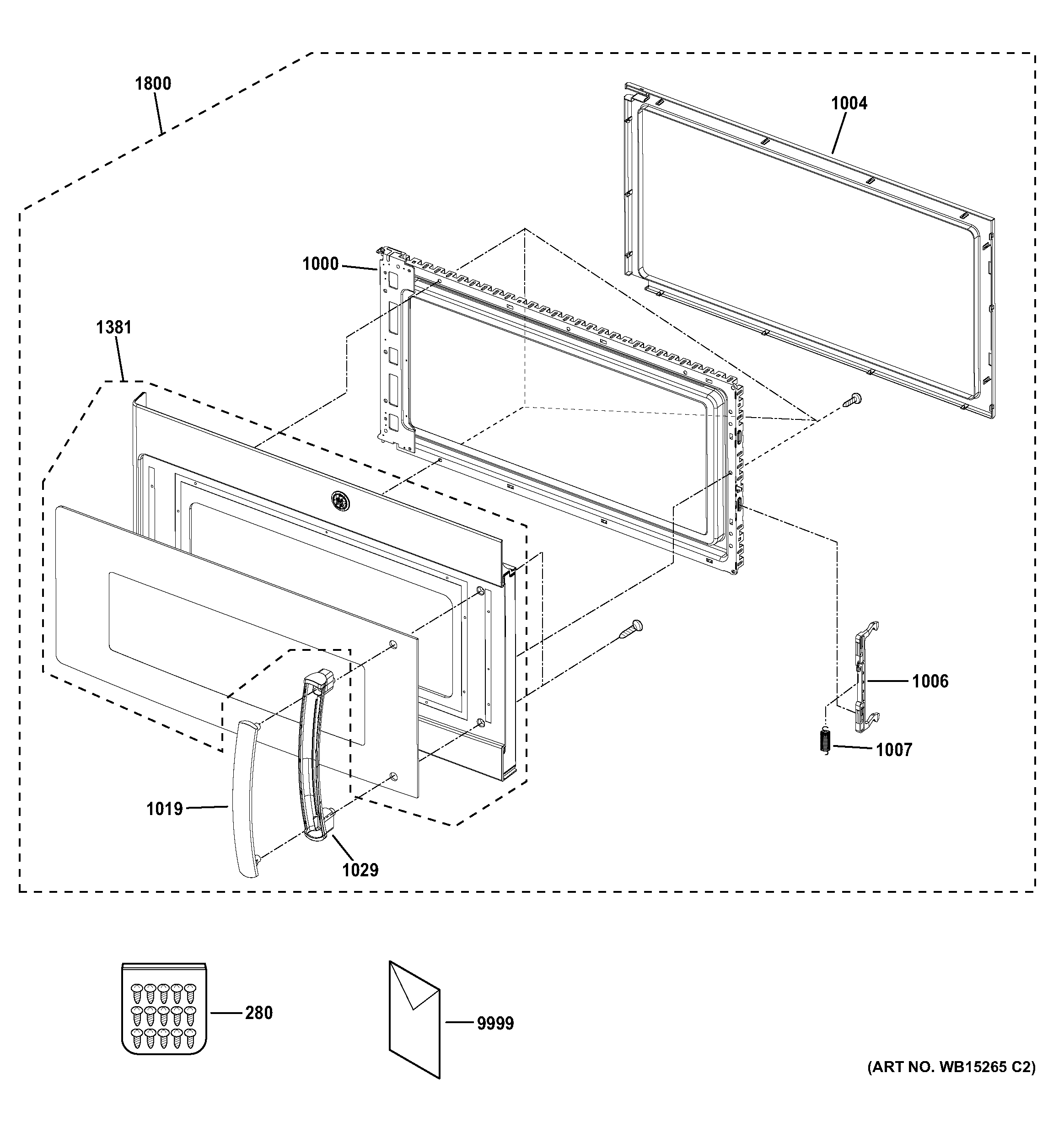 1800

1004

1000

1381

1006

1007

1019

1029

280

9999

(ART NO. WB15265 C2)