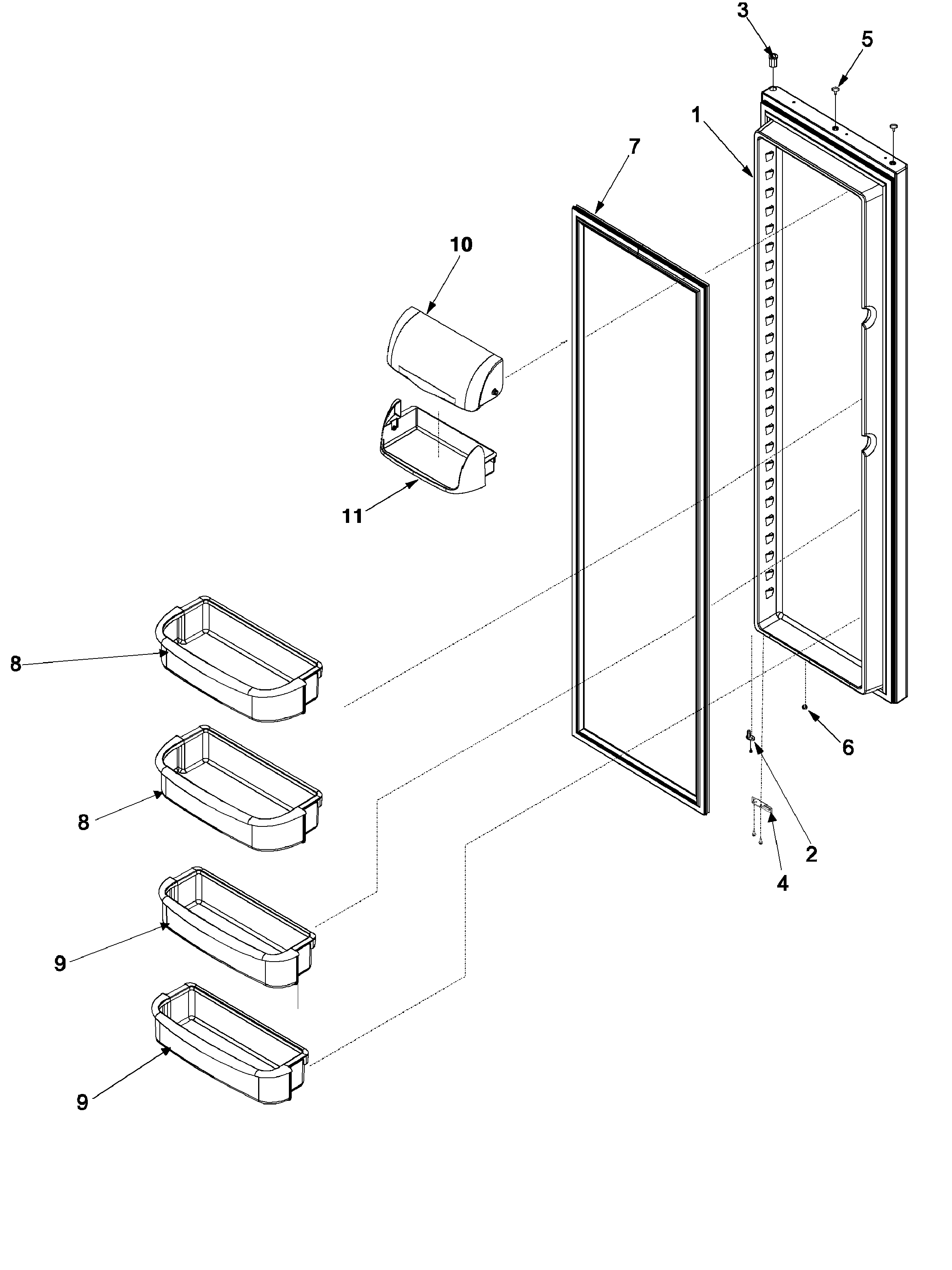 3
5
1
7
10
11
8
8
9
9
6
2
4