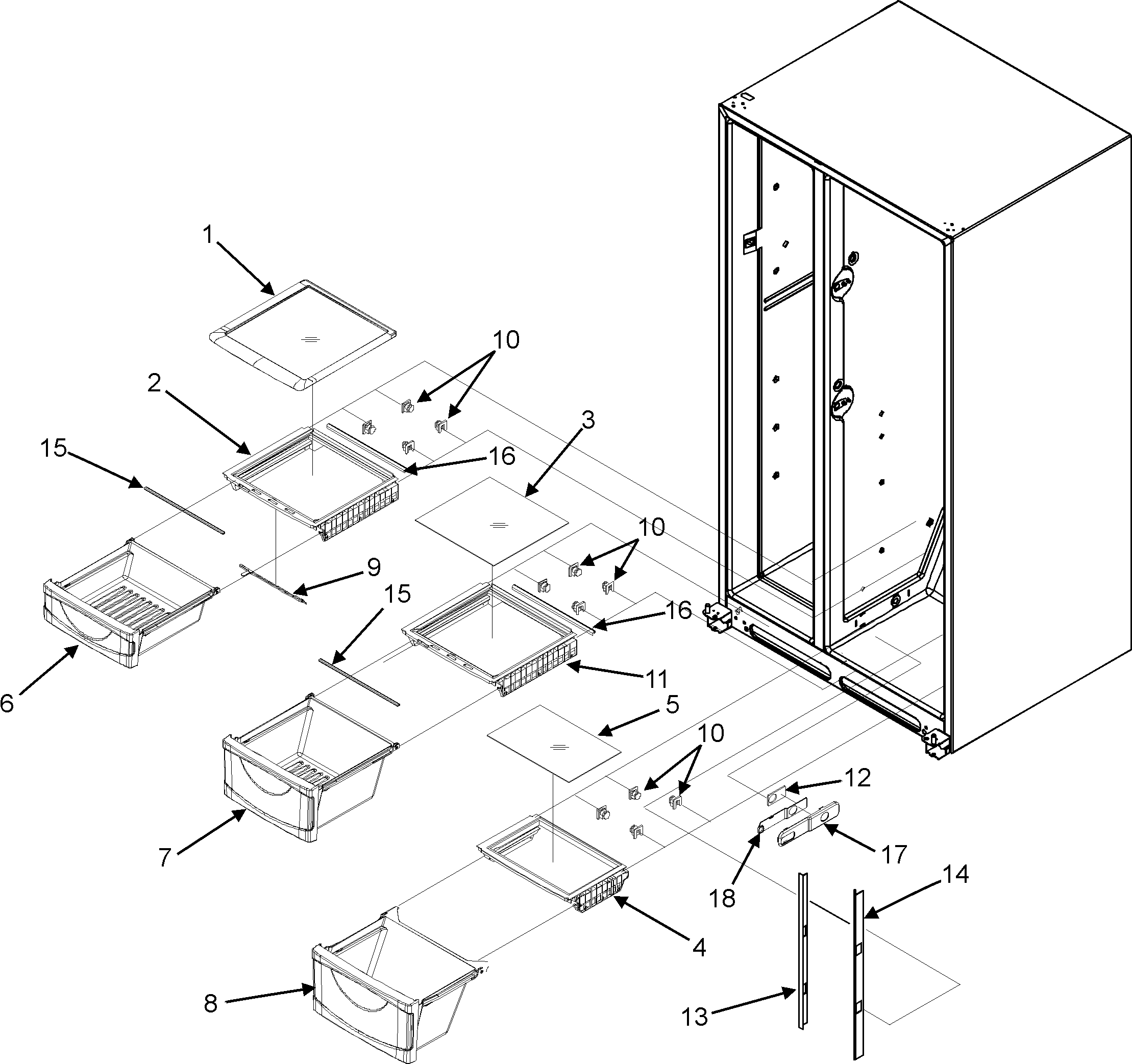 1
10
2
3
15
16
10
9
15
16
6
11
5
10
12
7
17
18
14
4
8
13