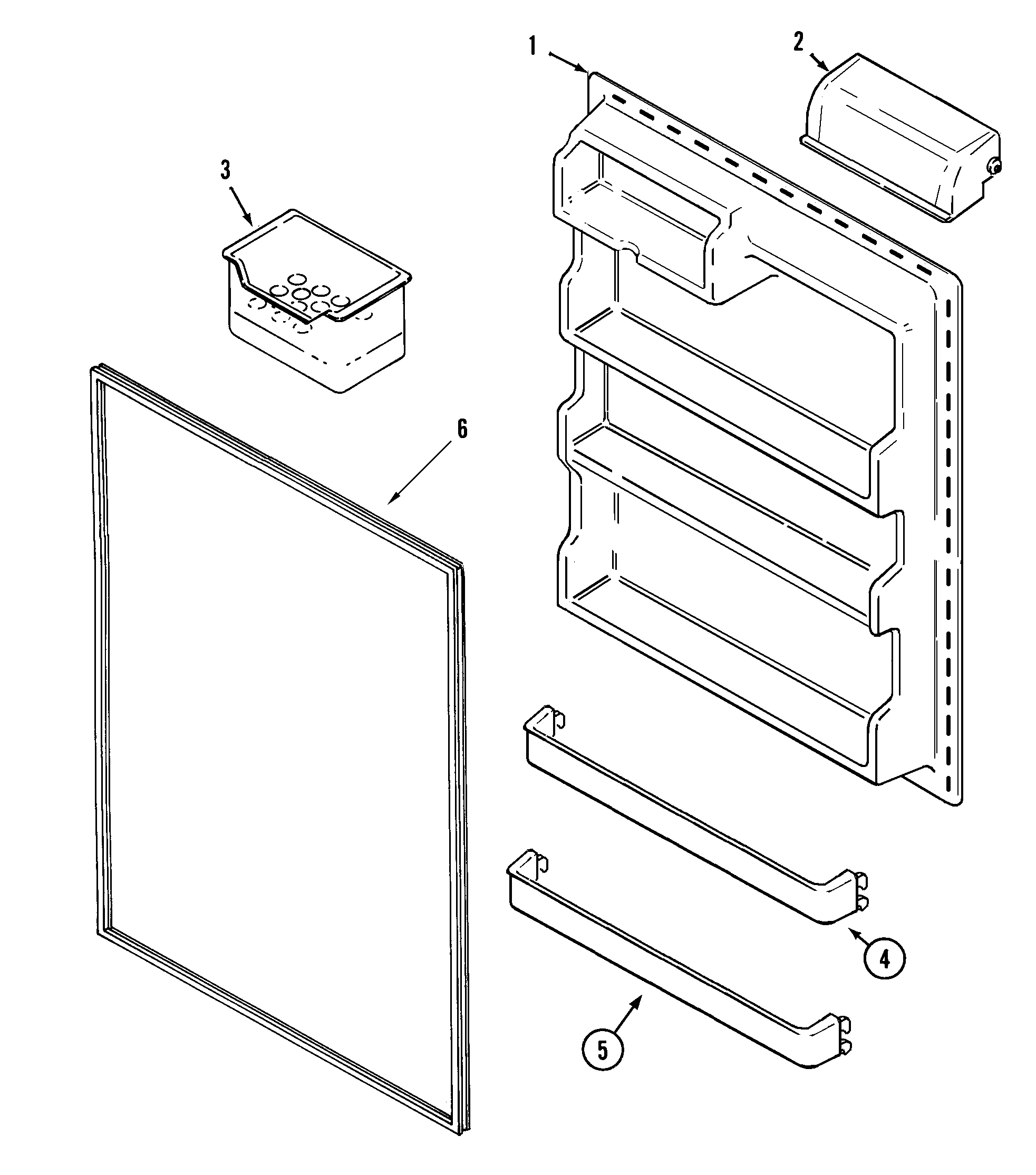 1
2
3
6
4
5