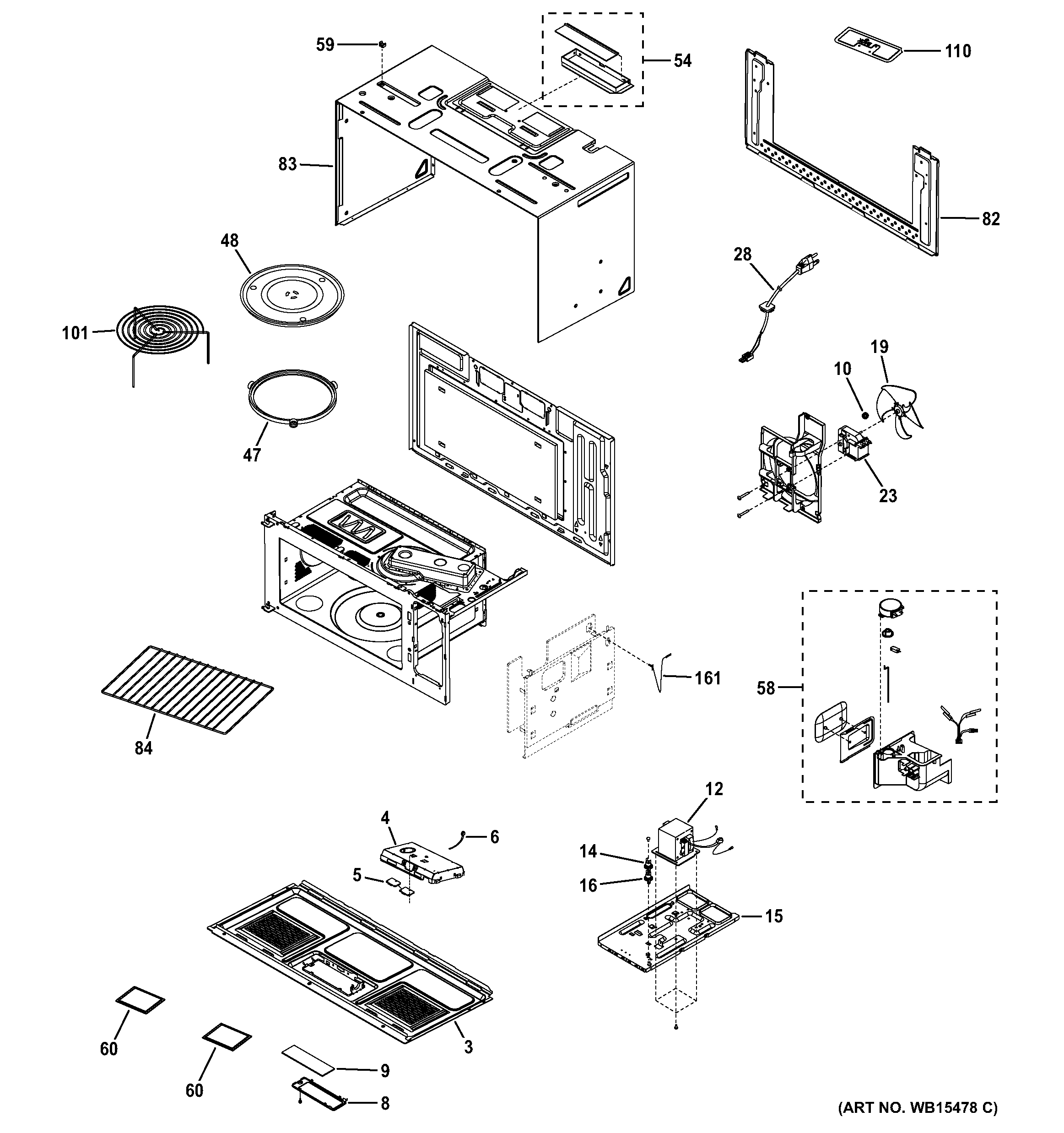 59
54
110
83
82
48
28
101
19
10
47
23
161
58
84
12
4
6
14
5
16
15
60
3
60
9
8
(ART NO. WB15478 C)