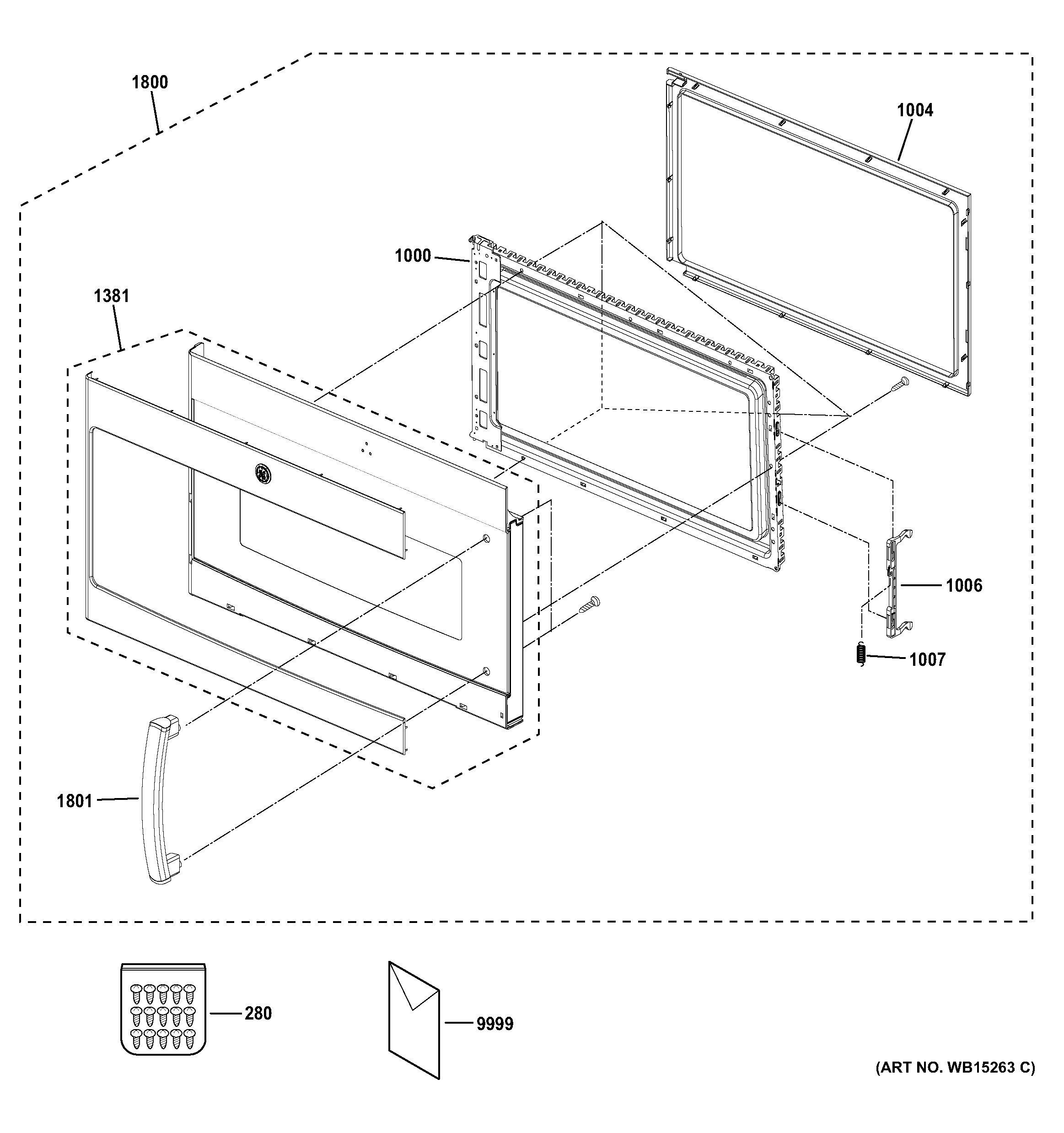 1800

1004

1000

1381

1006

1007

1801

280

9999

(ART NO. WB15263 C)