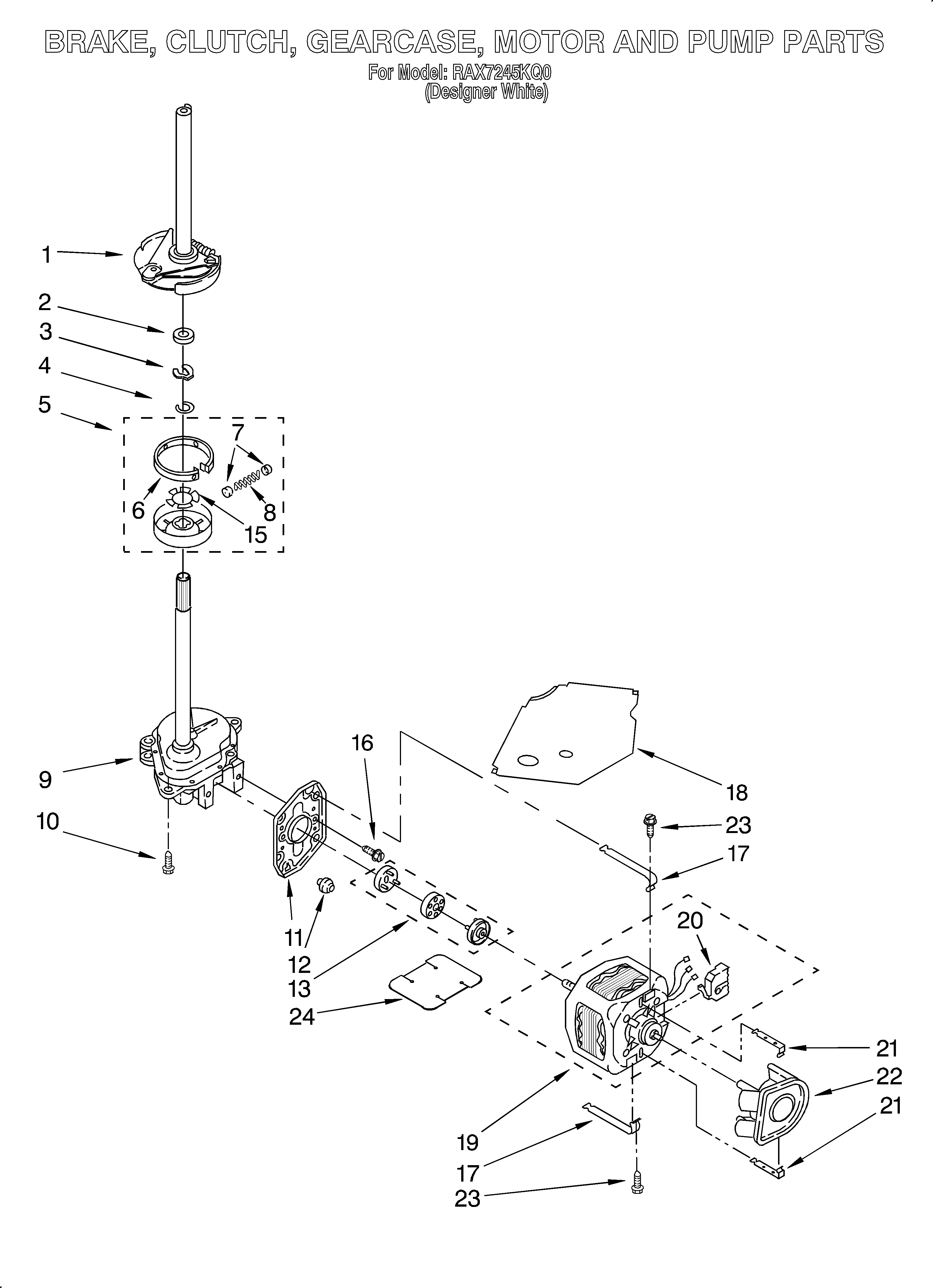 BRAKE, CLUTCH, GEARCASE, MOTOR AND PUMP PARTS
For Model: RAX7245KQ0
(Designer White)

1
2
3
4
5
7
6
8
15
9
10
16
18
23
17
11
12
13
20
24
21
22
21
19
17
23