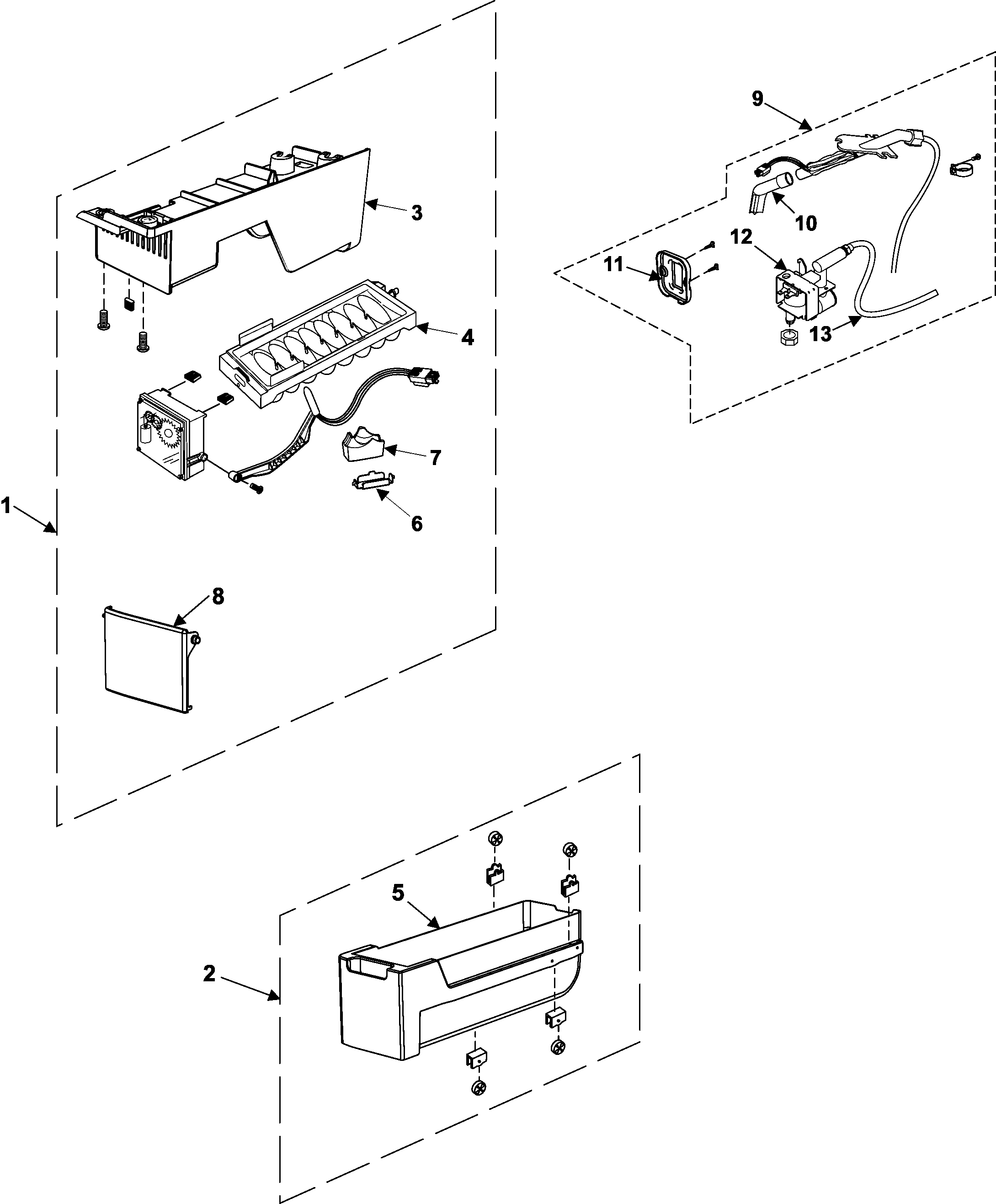 9
3
10
12
11
4
13
7
6
1
8
5
2