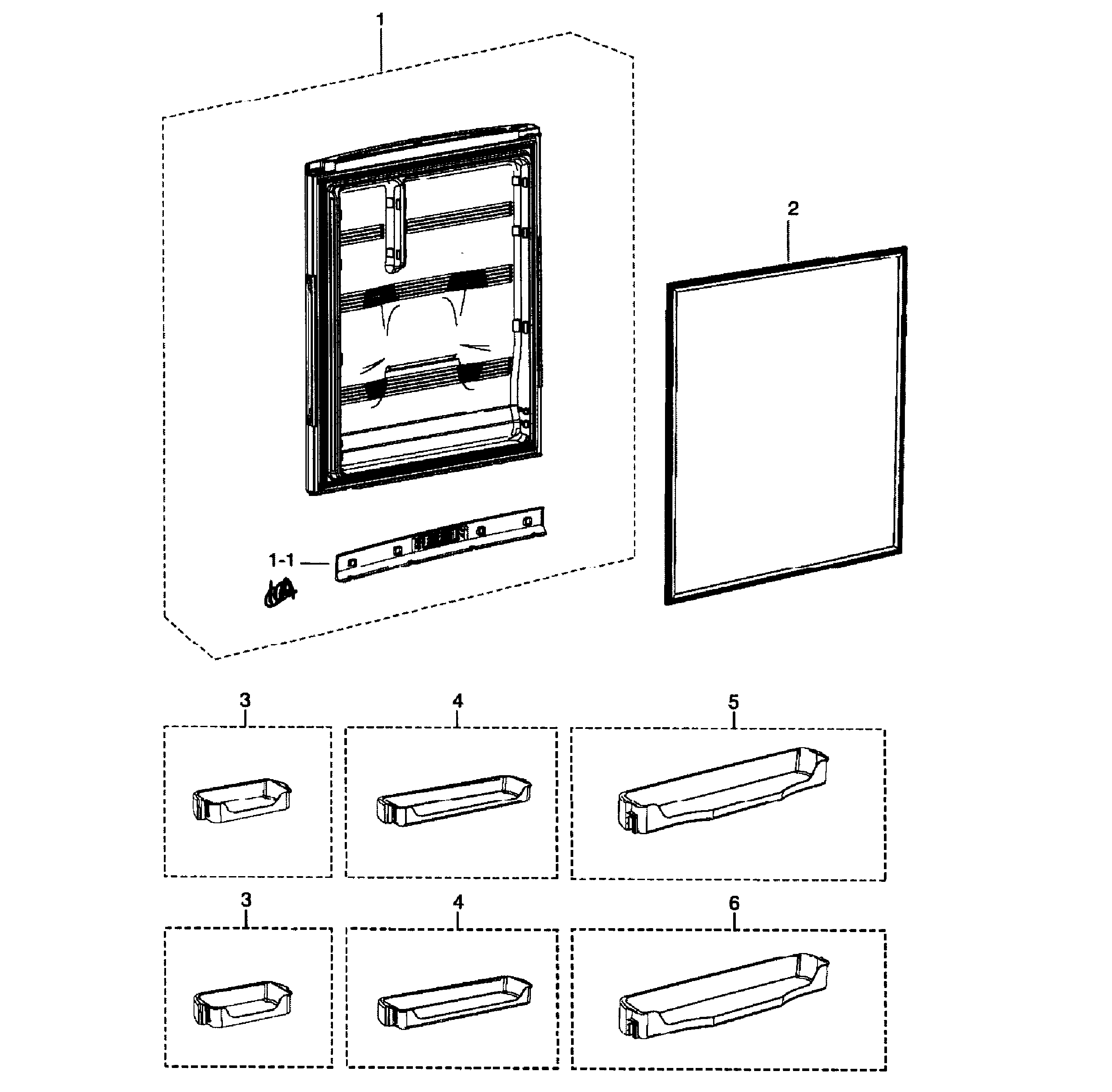 1
2
1-1
3
4
5
3
4
6