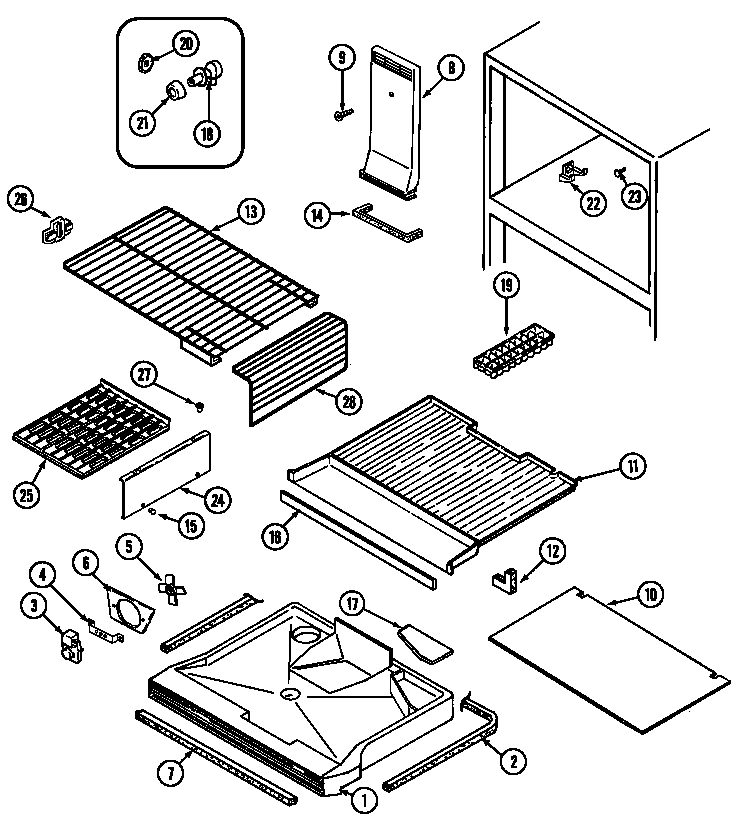 20
21
18
9
8
26
13
14
22
23
19
27
28
25
24
15
11
16
5
6
4
3
12
17
10
7
2
1