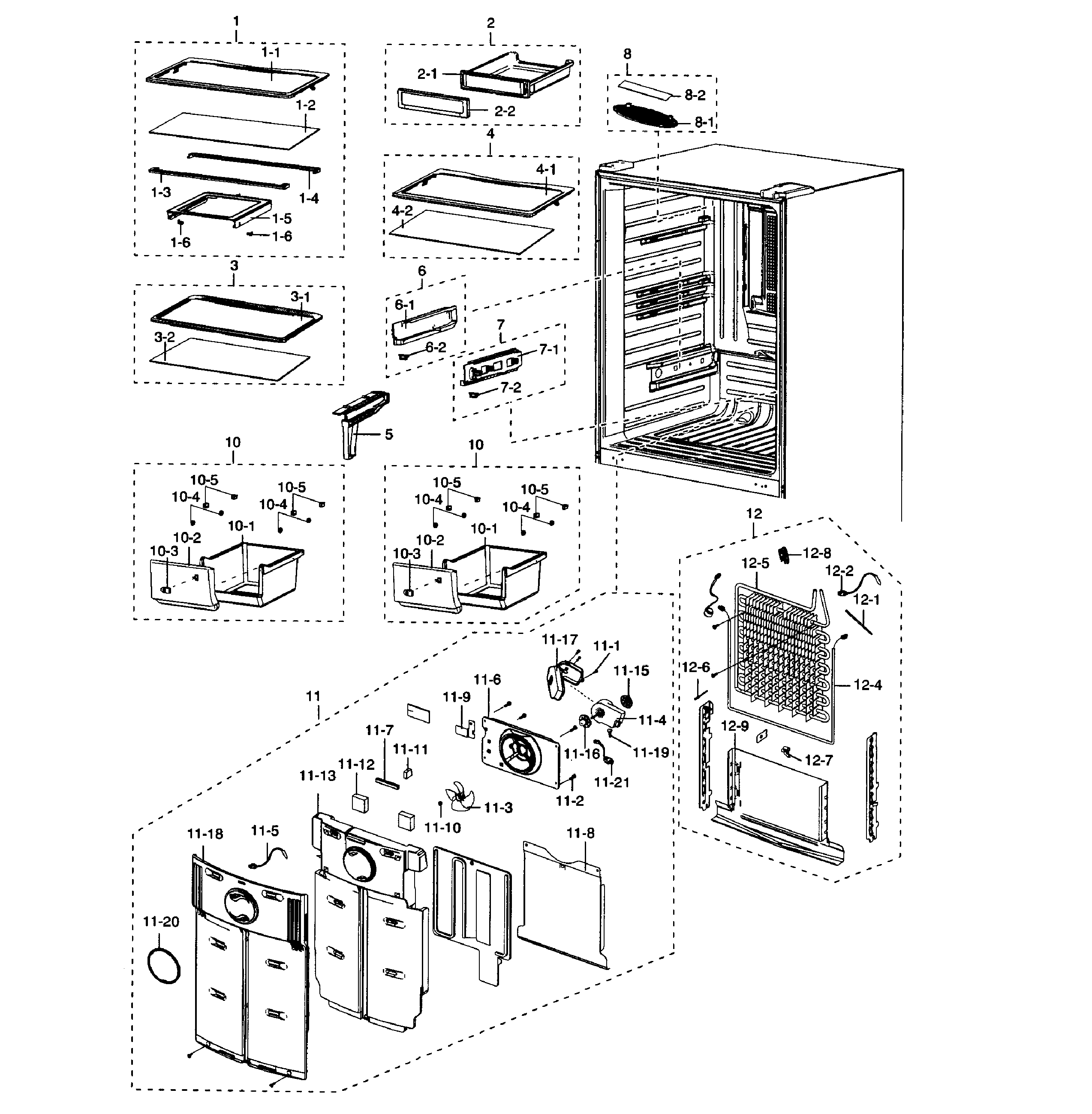 1
1-1
1-2
1-3
1-4
1-5
1-6
1-6

2
2-1
2-2

8
8-2
8-1

4
4-1
4-2

3
3-1
3-2

6
6-1
6-2

7
7-1
7-2

5

10
10-5
10-4
10-5
10-4
10-1
10-2
10-3

10
10-5
10-4
10-5
10-4
10-1
10-2
10-3

12
12-8
12-5
12-2
12-1
12-6
12-4
12-9
12-7

11
11-17
11-1
11-15
11-6
11-9
11-4
11-7
11-11
11-16
11-19
11-12
11-13
11-21
11-2
11-3
11-10
11-18
11-5
11-8
11-20