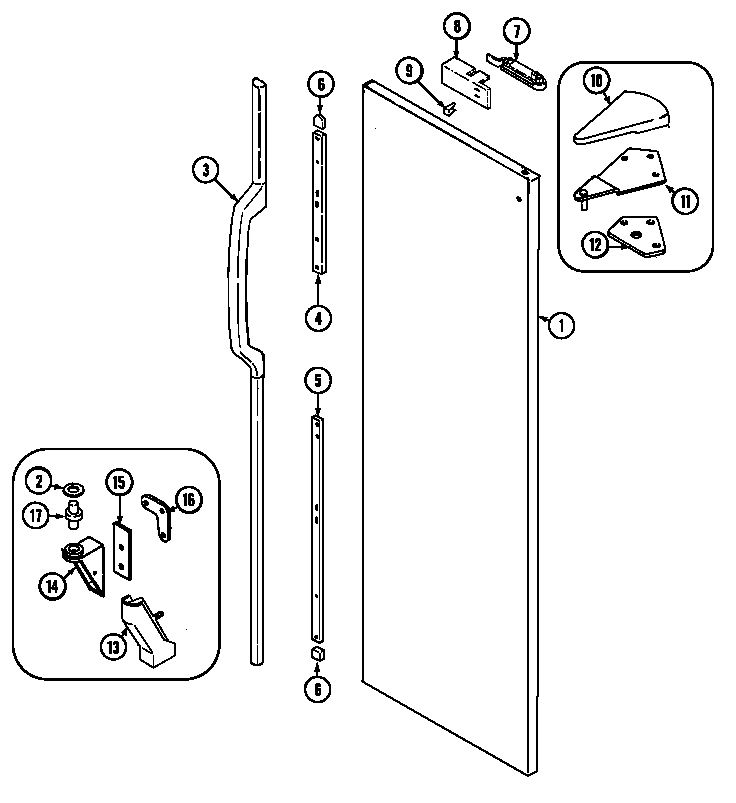 8
7
9
6
10
3
11
12
4
1
5
2
15
16
17
14
13
6