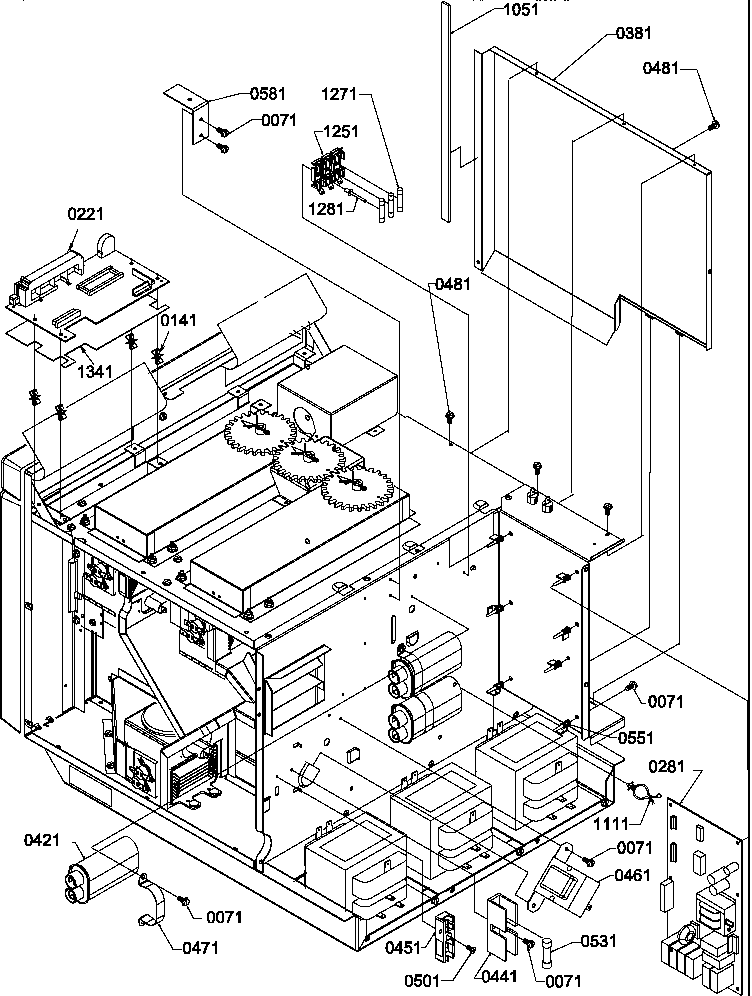 1051
0381
0481
0581
0071
1271
1251
1281
0221
0141
1341
0481
0071
0551
0281
1111
0071
0461
0421
0071
0471
0451
0501
0441
0071
0531