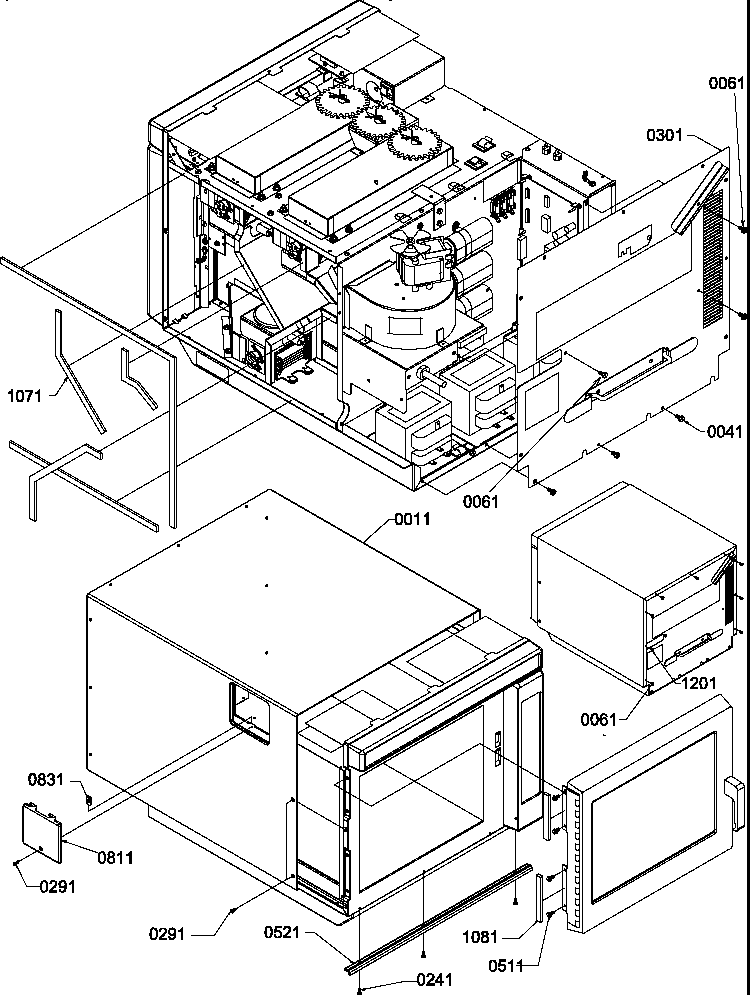 0061
0301
1071
0041
0061
0011
1201
0061
0831
0811
0291
0291
0521
1081
0511
0241