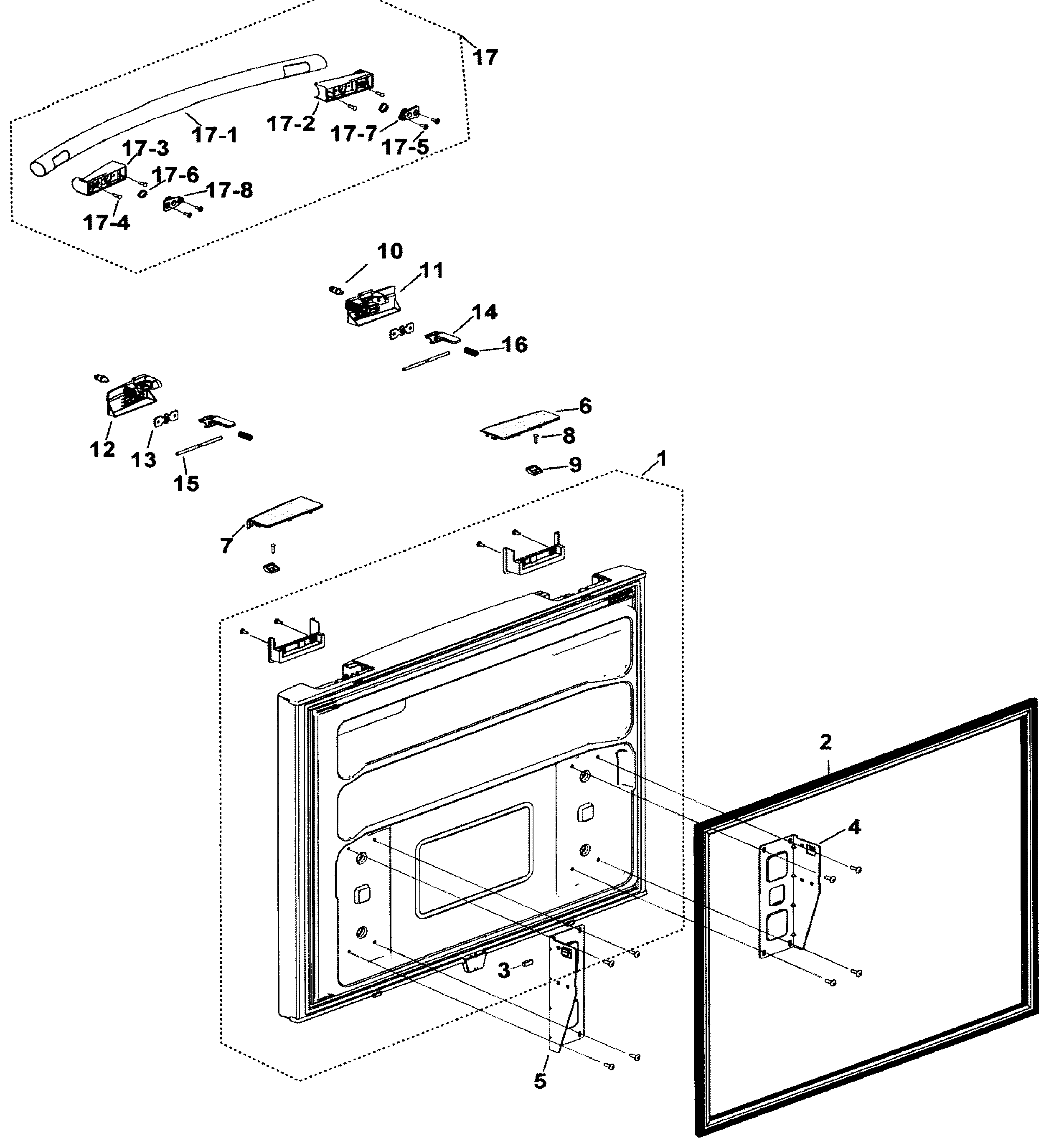 17
17-1
17-2
17-7
17-5
17-3
17-6
17-8
17-4
10
11
14
16
12
13
15
6
8
9
1
7
2
4
3
5