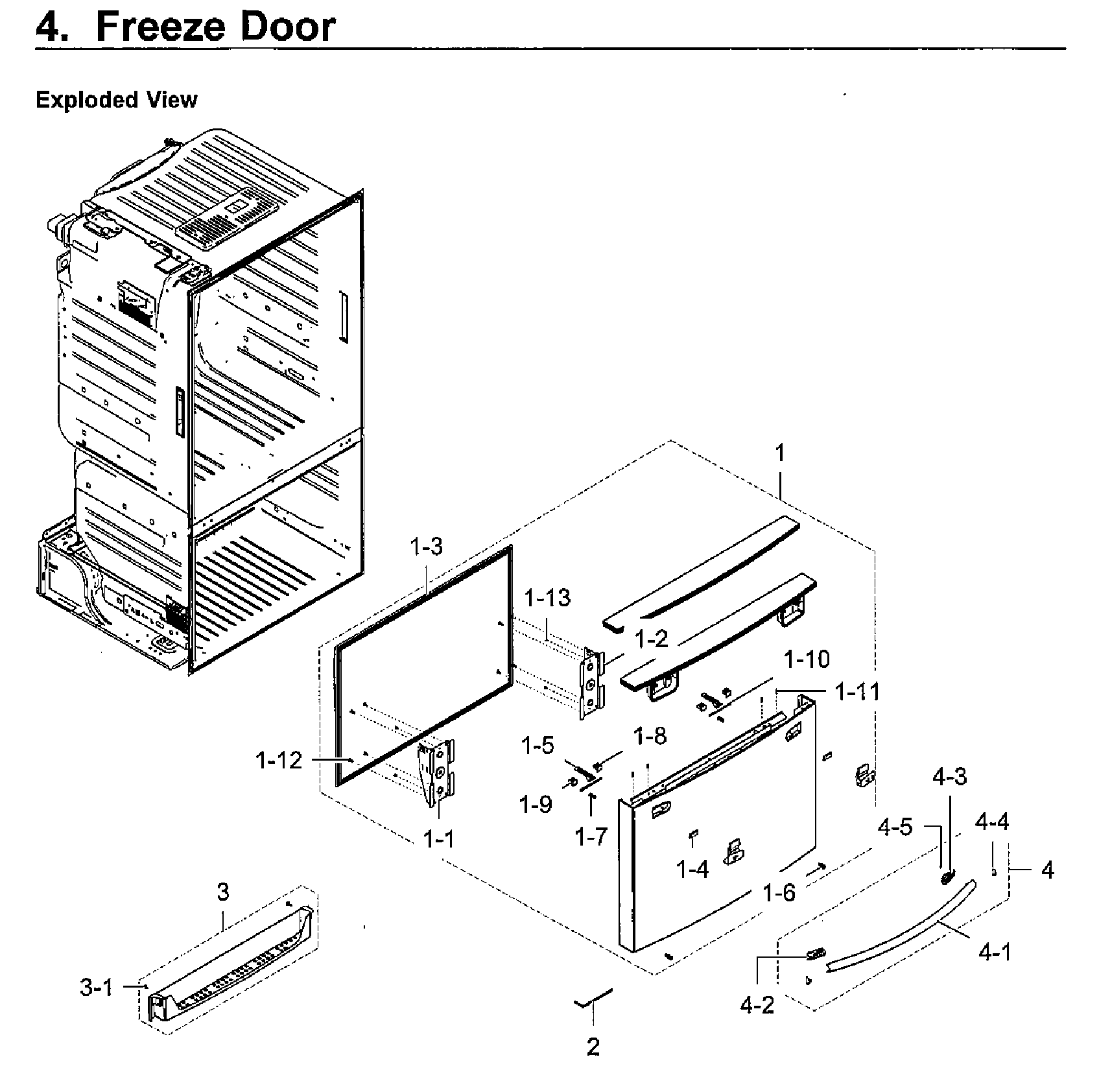 4. Freeze Door

Exploded View

1
1-3
1-13
1-2
1-10
1-11
1-12
1-5
1-8
1-9
1-7
1-1
1-4
1-6
4-3
4-5
4-4
4
4-1
4-2
3
3-1
2