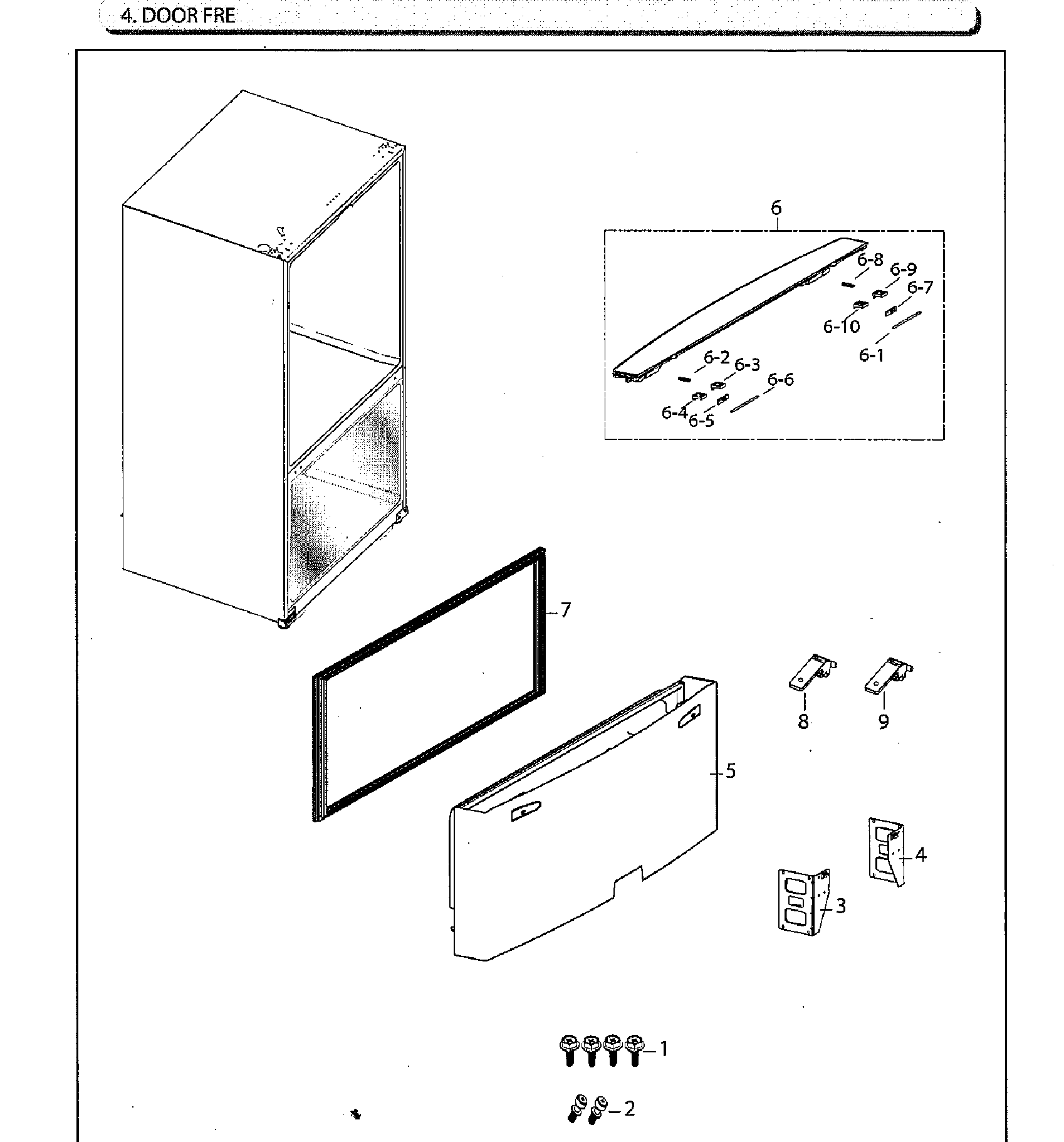 4. DOOR FRE

6

6-8

6-9

6-7

6-10

6-1

6-2

6-3

6-6

6-4

6-5

7

8

9

5

4

3

1

2