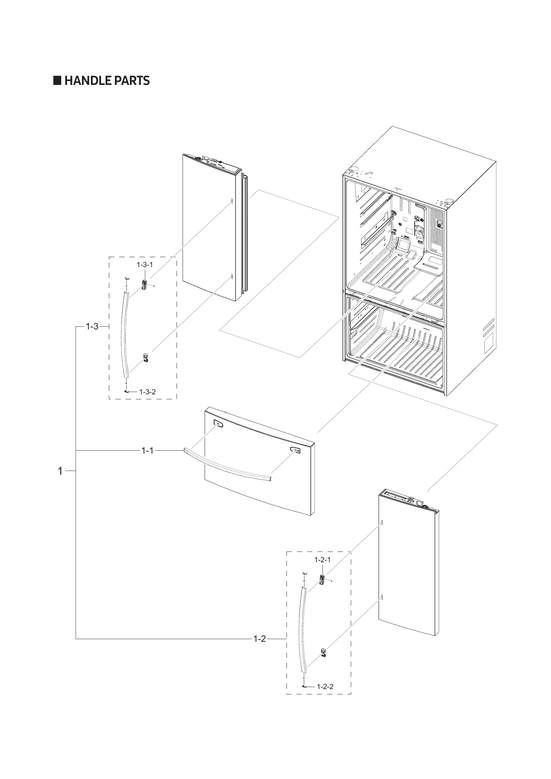 ■ HANDLE PARTS

1-3-1

1-3

1-3-2

1-1

1

1-2-1

1-2

1-2-2