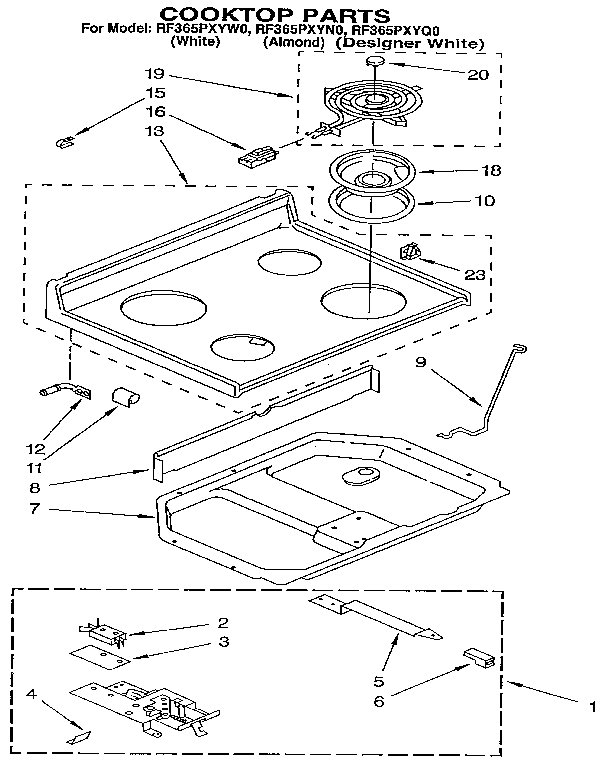 COOKTOP PARTS
For Model: RF365PXYW0, RF365PXYN0, RF365PXYQ0
(White) (Almond) (Designer White)

19
20
15
16
13
18
10
23
9
12
11
8
7
2
3
4
5
6
1