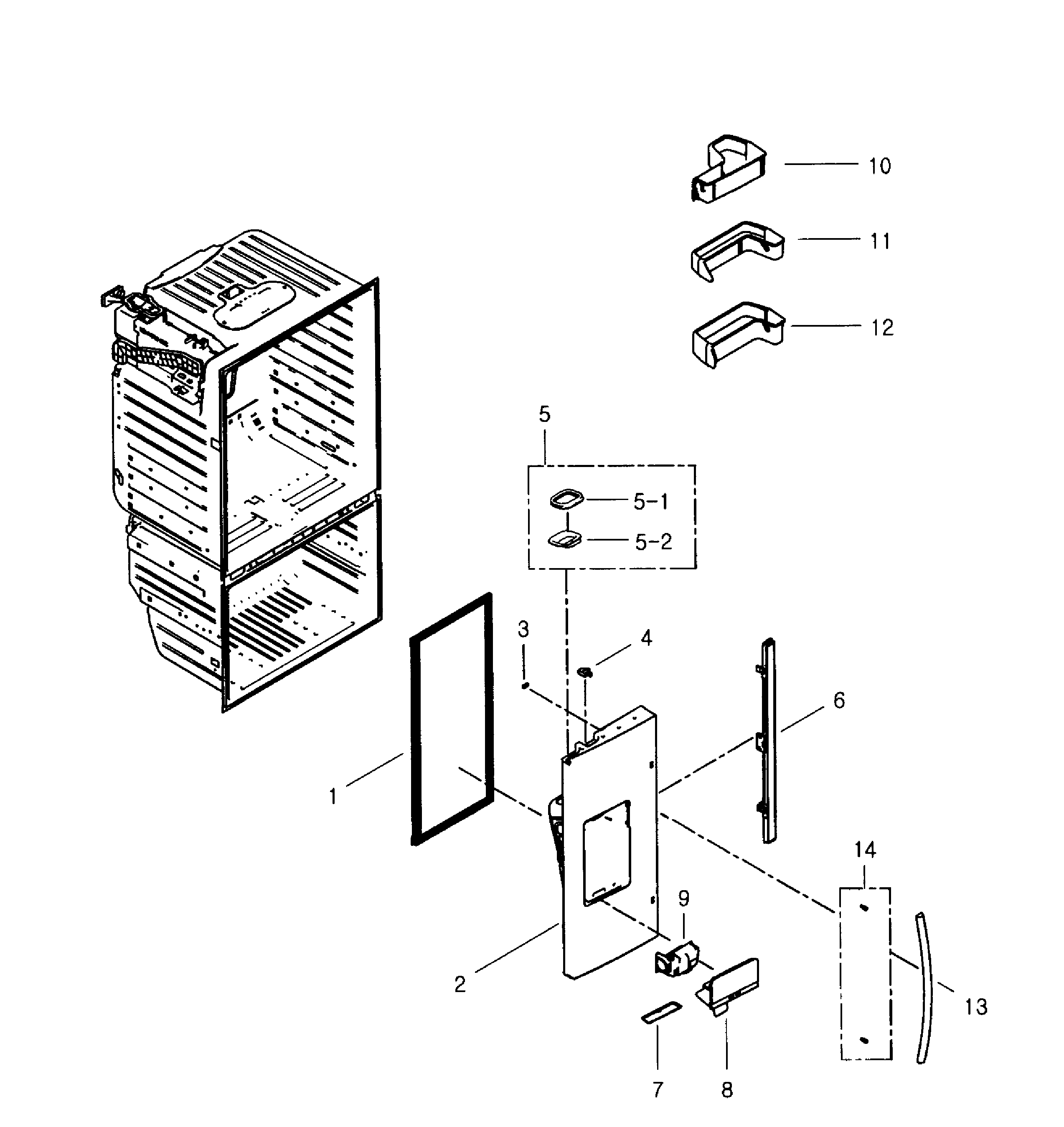 10
11
12
5
5-1
5-2
3
4
6
1
14
9
2
13
7
8