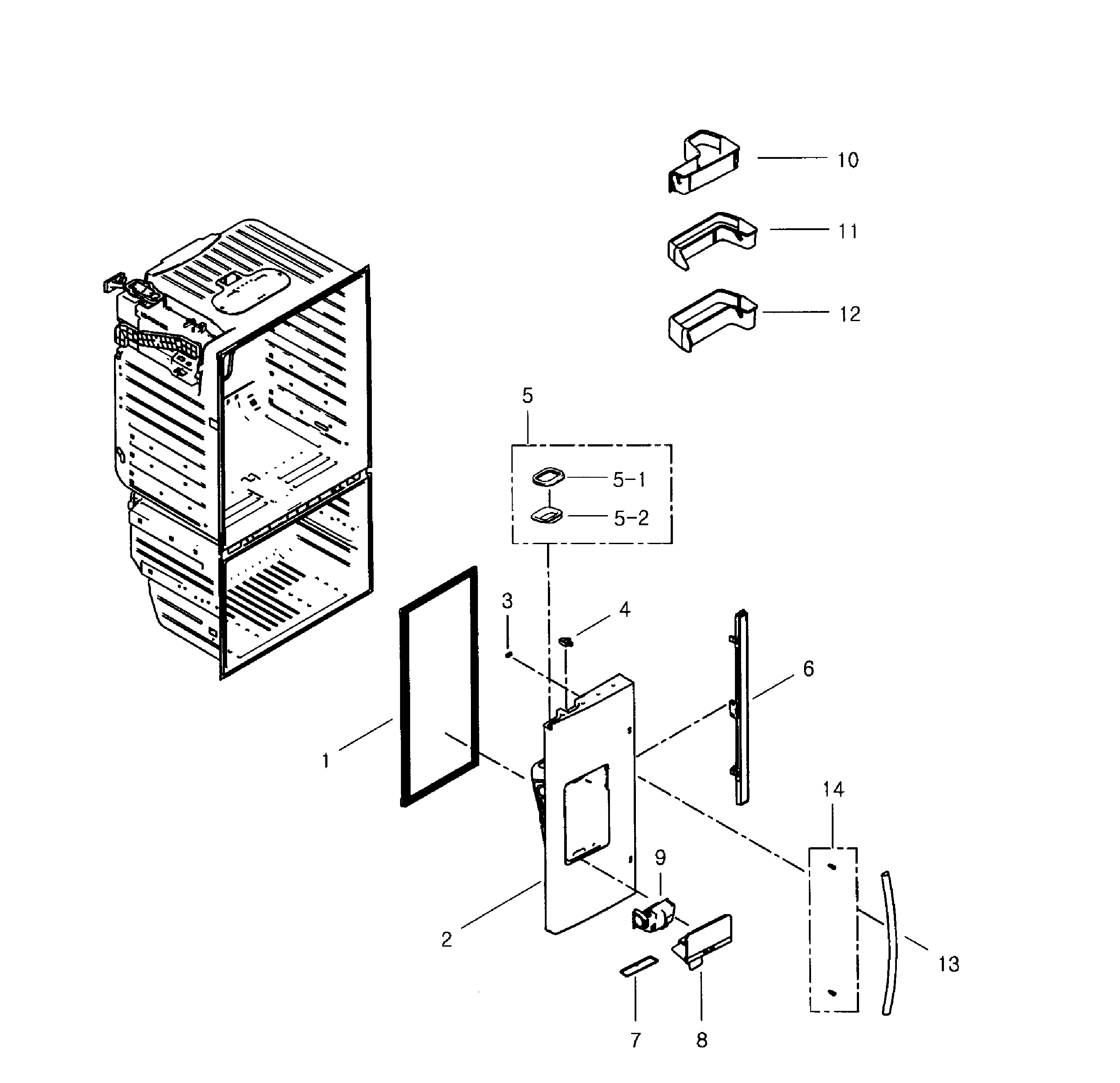 10
11
12
5
5-1
5-2
3
4
6
1
14
9
2
13
7
8