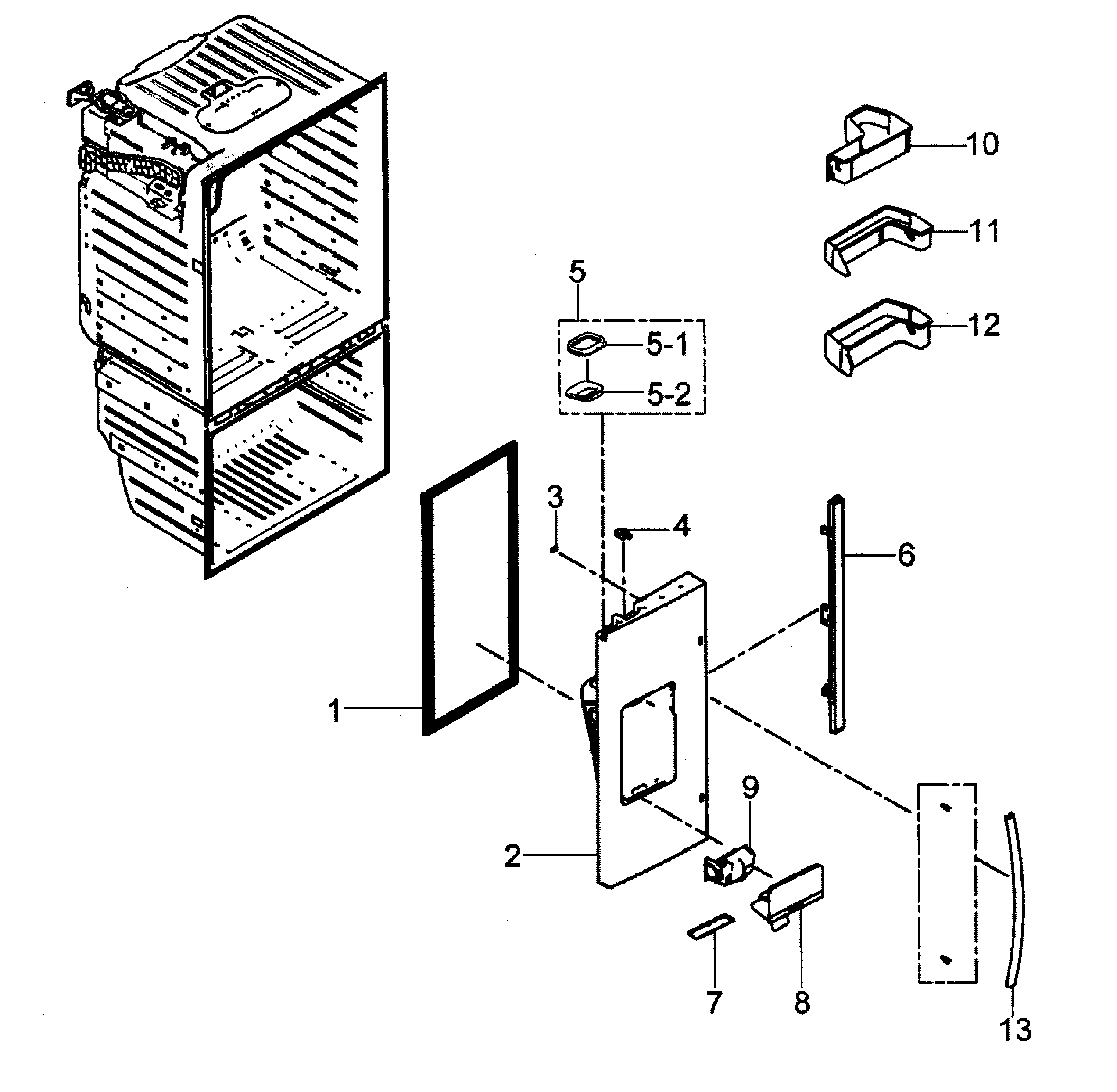 10
11
5
12
5-1
5-2
3
4
6
1
9
2
7
8
13