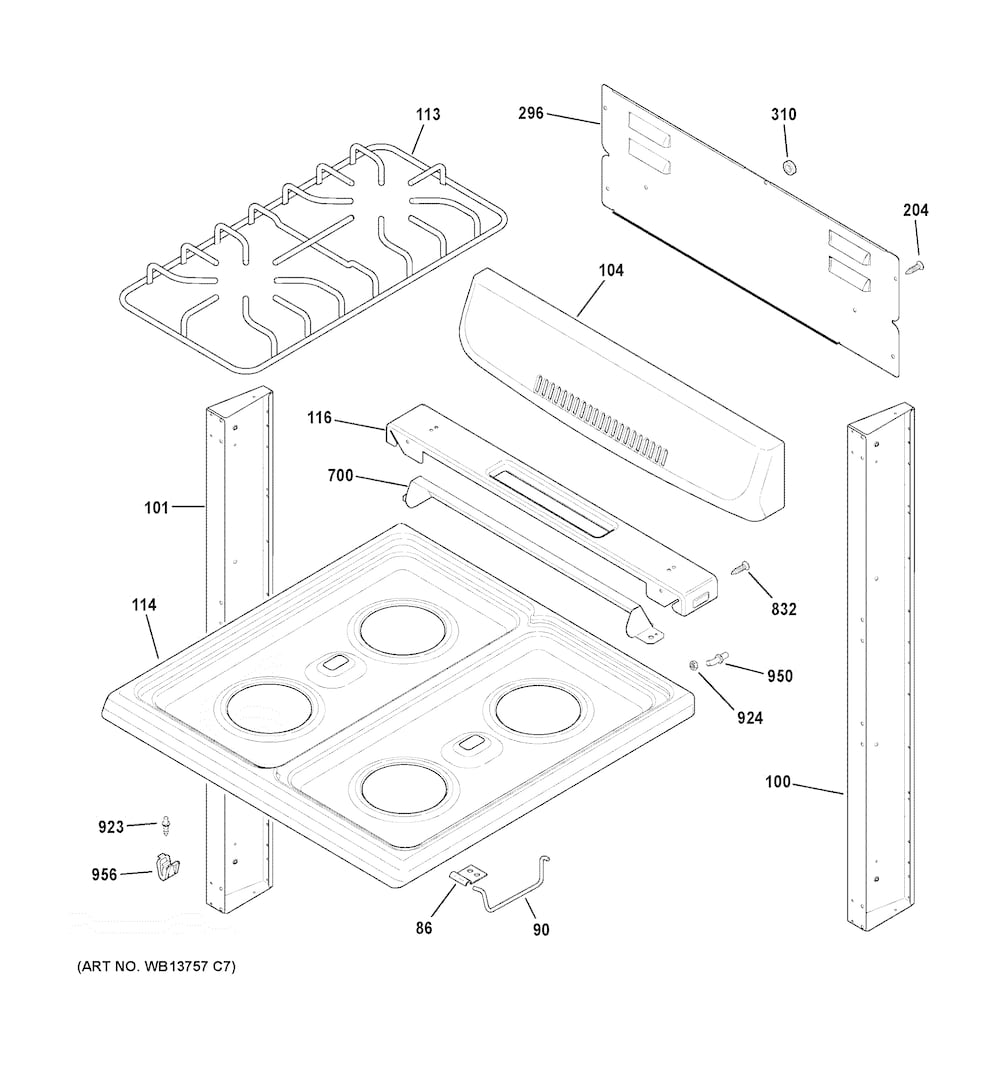 113
296
310
204
104
116
700
101
114
832
950
924
100
923
956
86
90
(ART NO. WB13757 C7)