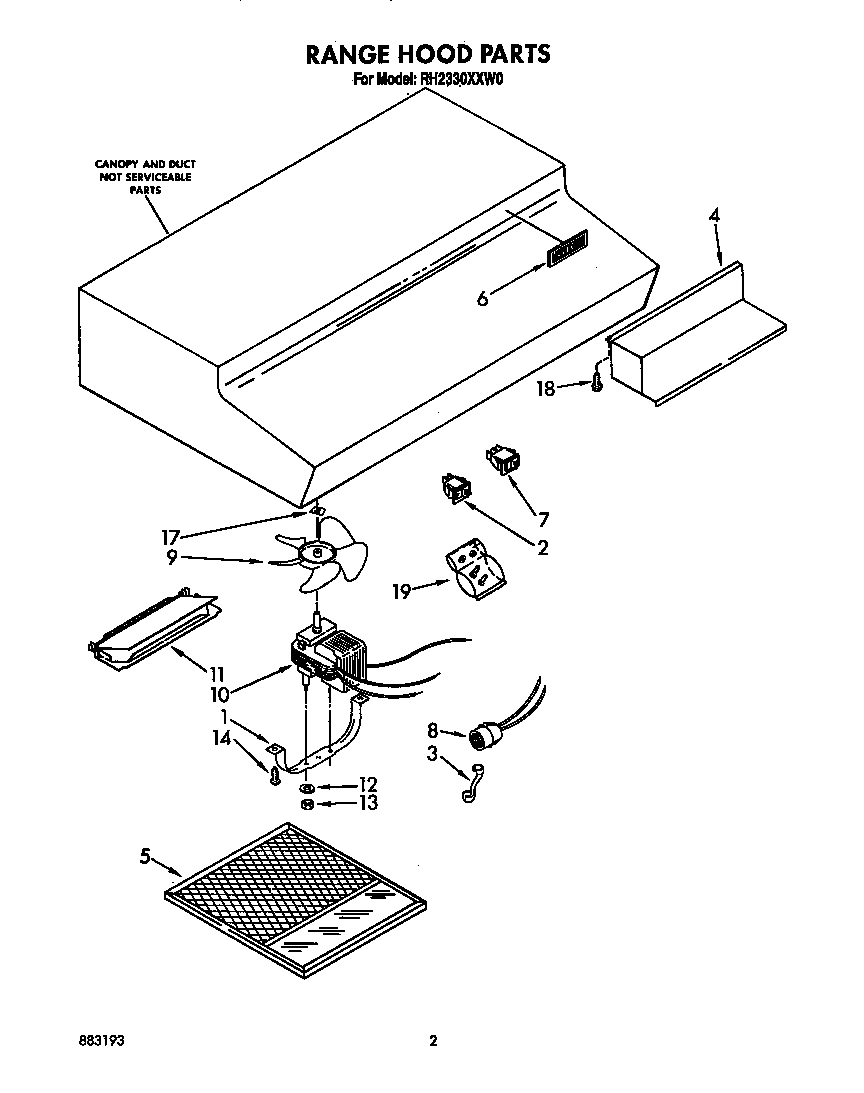 RANGE HOOD PARTS
For Model: RH2330XXW0

CANOPY AND DUCT NOT SERVICEABLE PARTS

4

6

18

7

2

17

9

19

11

10

1

14

8

3

12

13

5

883193

2