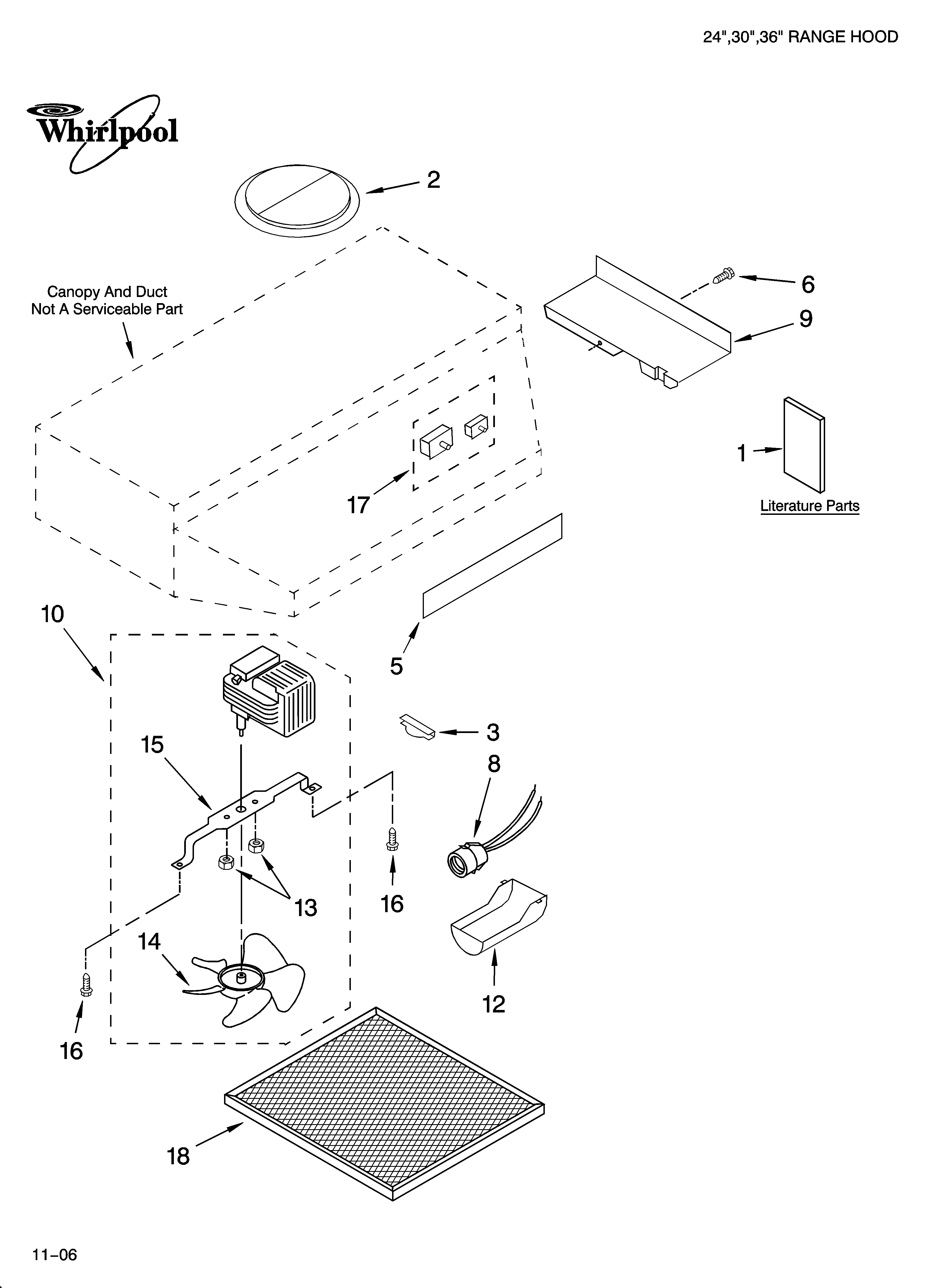 24",30",36" RANGE HOOD

Whirlpool

2

Canopy And Duct
Not A Serviceable Part

6

9

1

Literature Parts

17

10

5

3

15

8

13

16

14

12

16

18

11–06