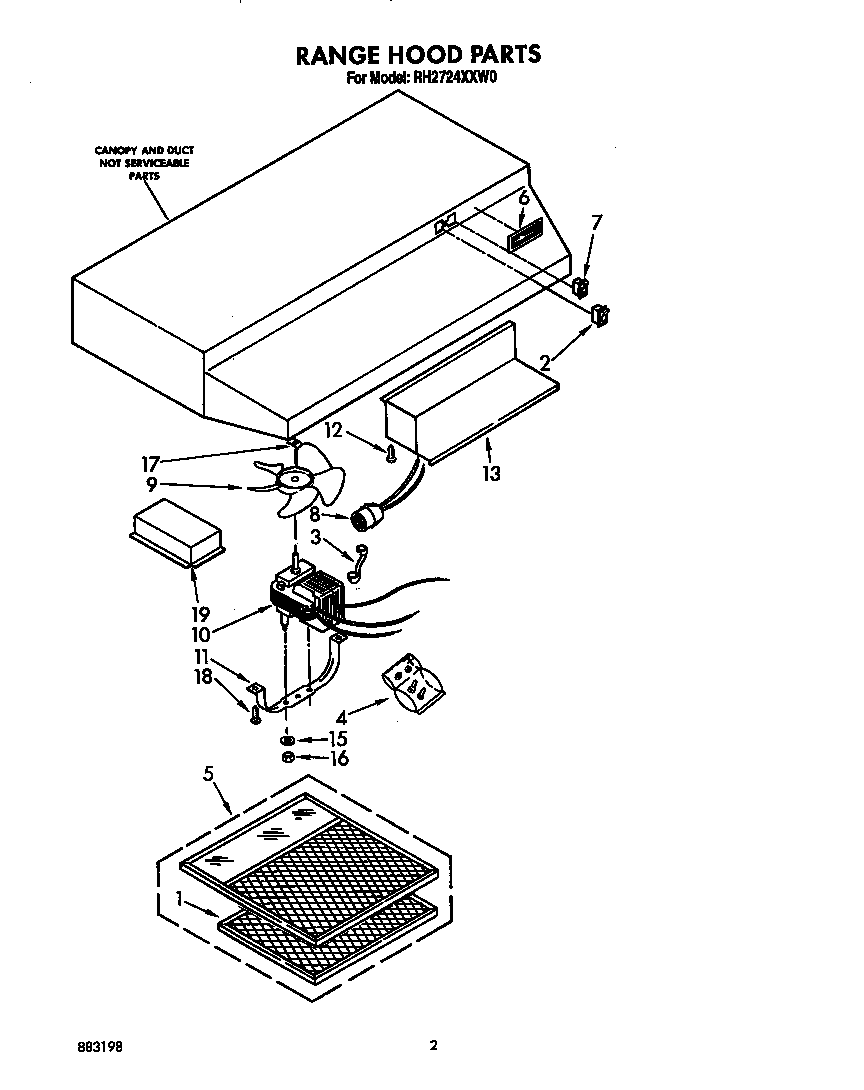 RANGE HOOD PARTS
For Model: RH2724XXW0

CANOPY AND DUCT NOT SERVICEABLE PARTS

6
7
2
12
13
17
9
8
3
19
10
11
18
4
15
16
5
1

883198

2