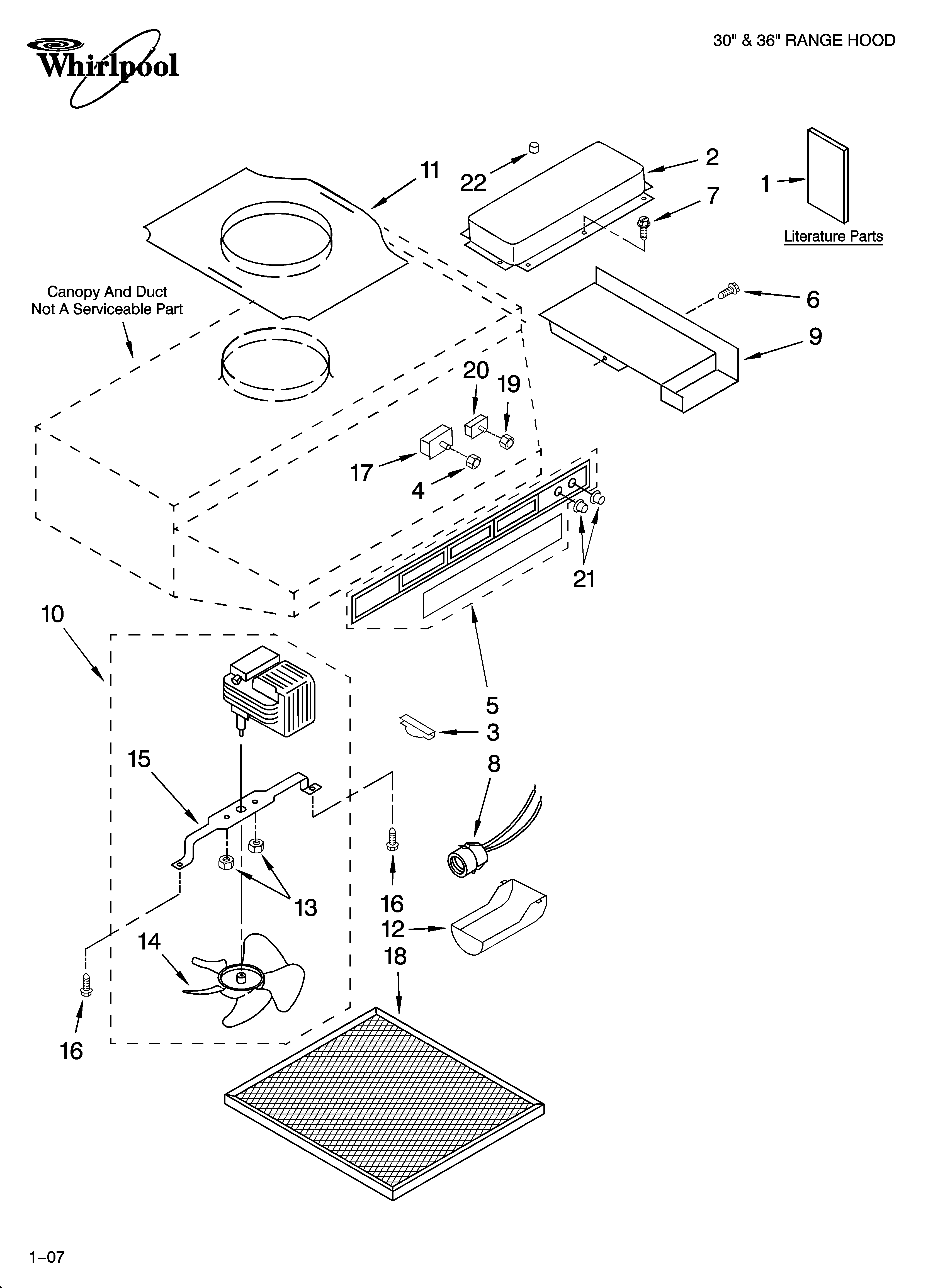 Whirlpool

30" & 36" RANGE HOOD

11
22
2
7
1
Literature Parts
Canopy And Duct
Not A Serviceable Part
6
9
20
19
17
4
21
10
5
3
15
8
13
16
12
18
14
16

1–07