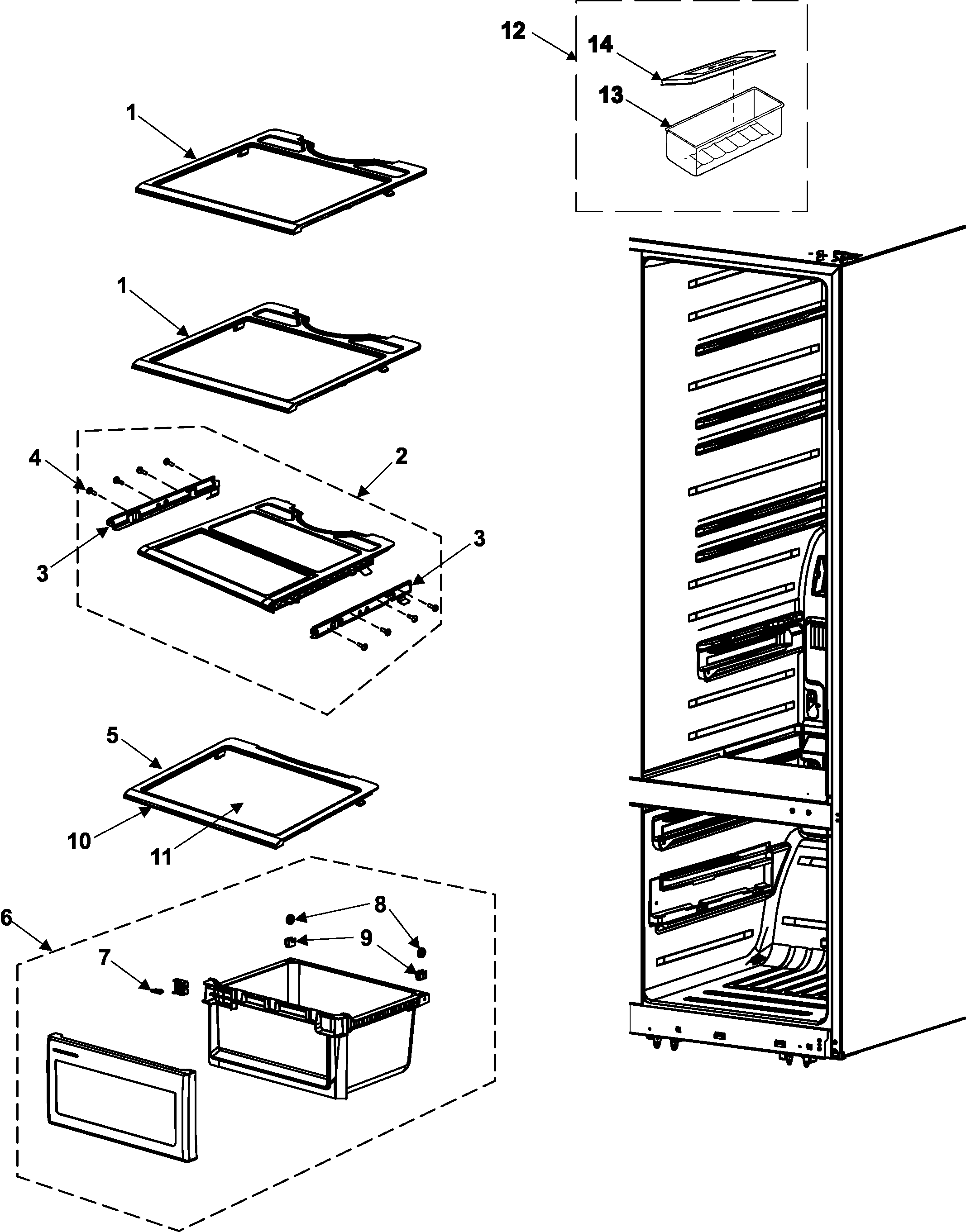 12
14
13
1
1
4
2
3
3
5
10
11
6
8
9
7