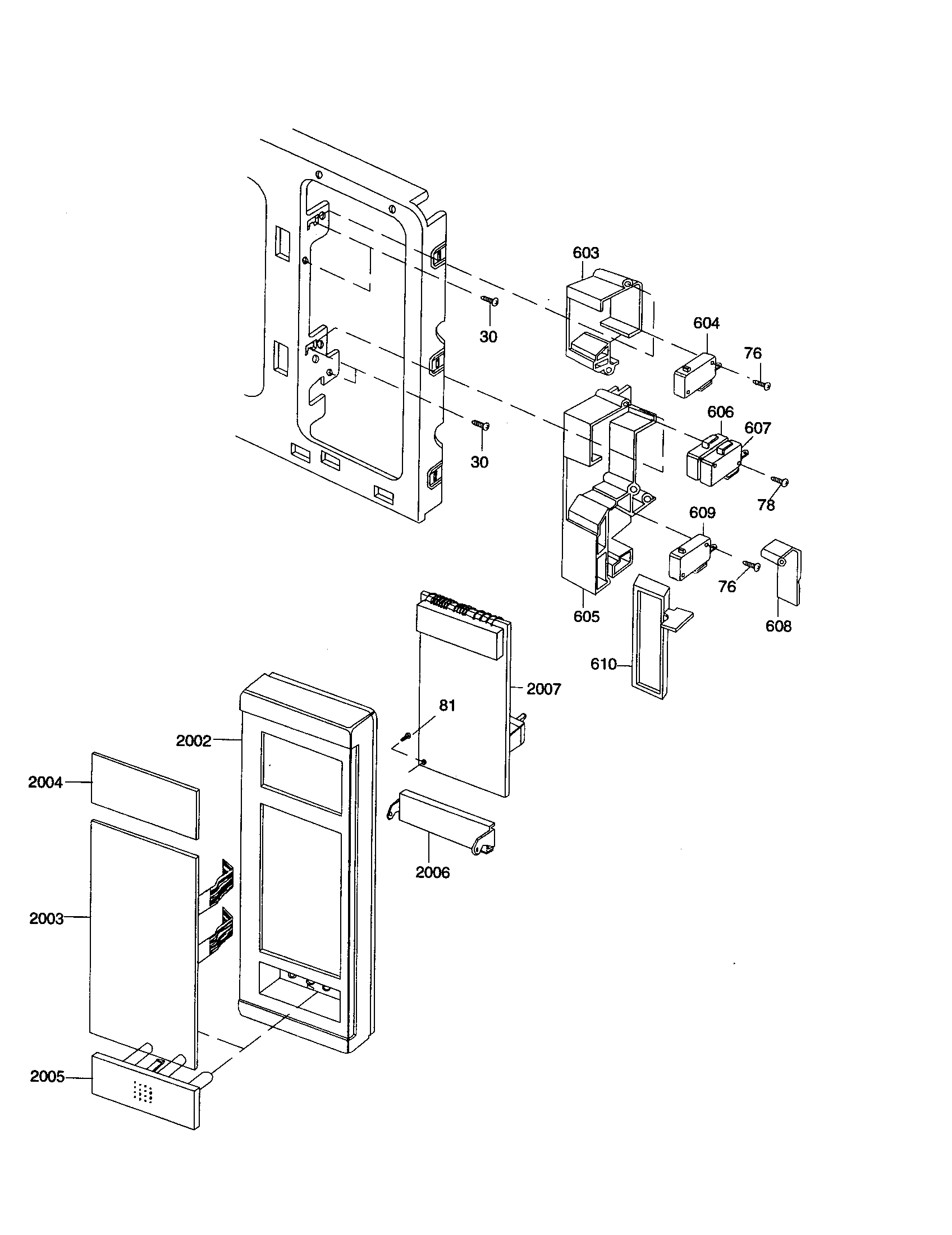 603
30
604
76
606
607
30
78
609
76
605
608
610
2007
81
2002
2004
2006
2003
2005